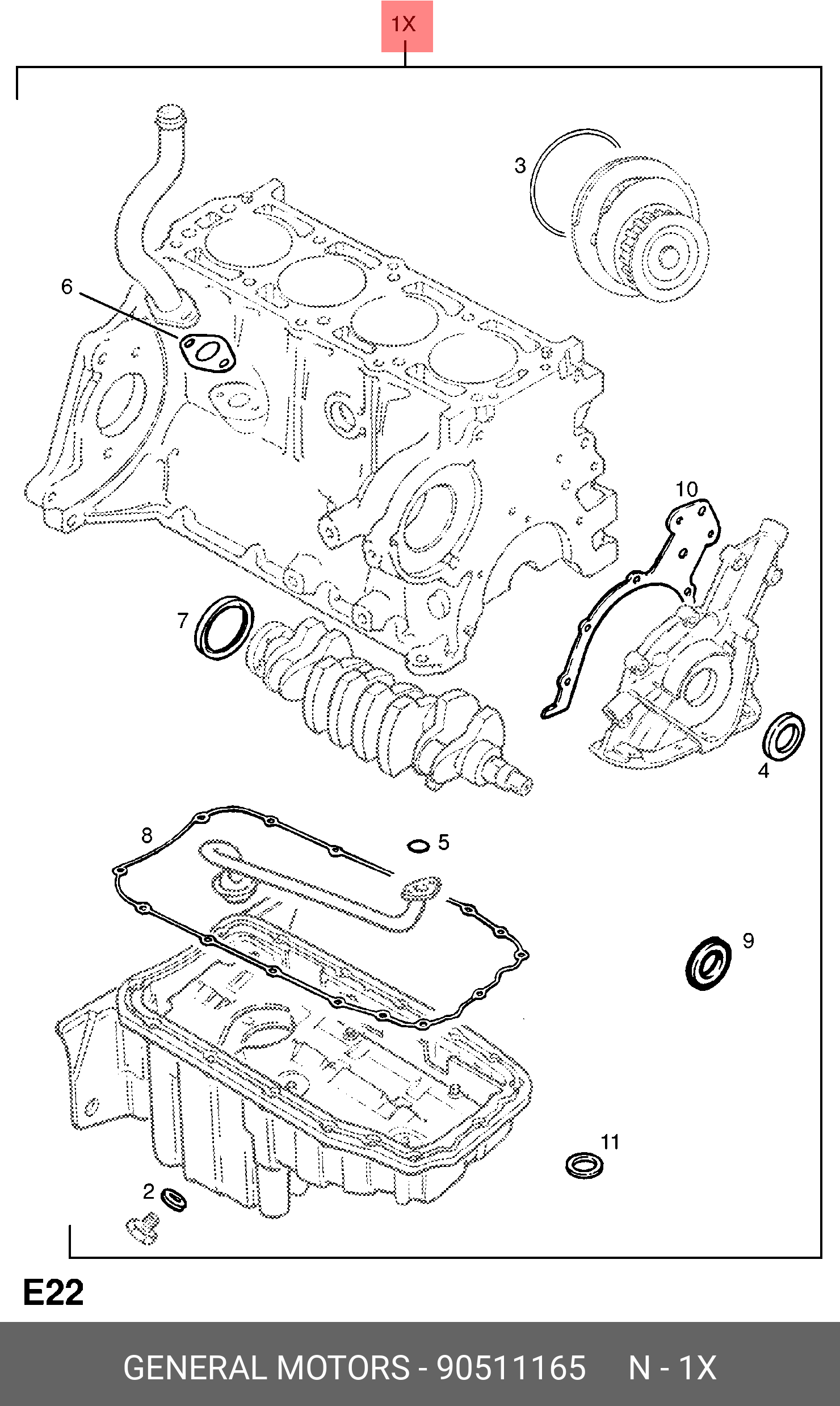 1X

3

6

10

7

4

8

5

9

11

2

E22

GENERAL MOTORS - 90511165 N - 1X