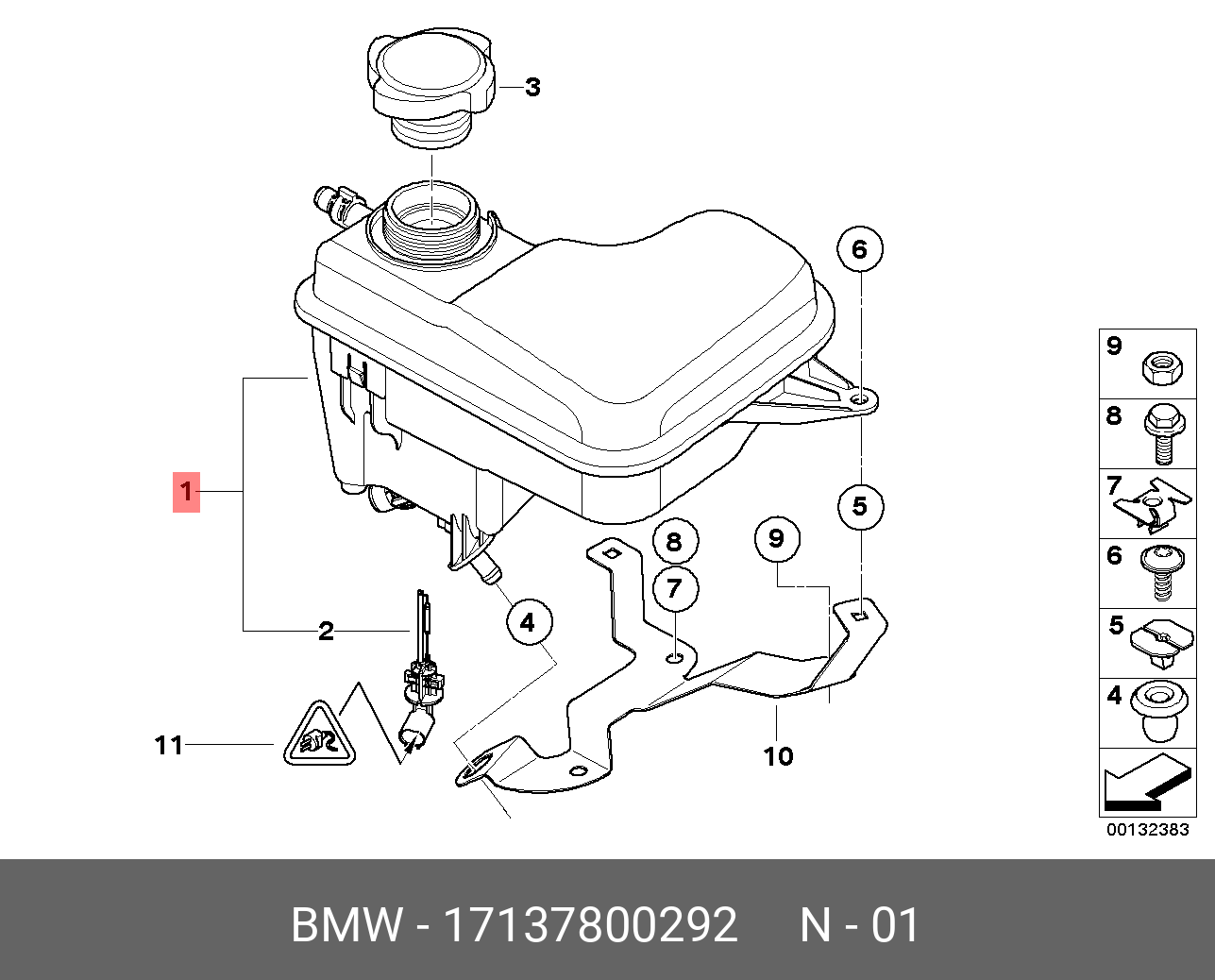 3
6
1
5
8
9
7
2
4
11
10
9
8
7
6
5
4
00132383
BMW - 17137800292 N - 01