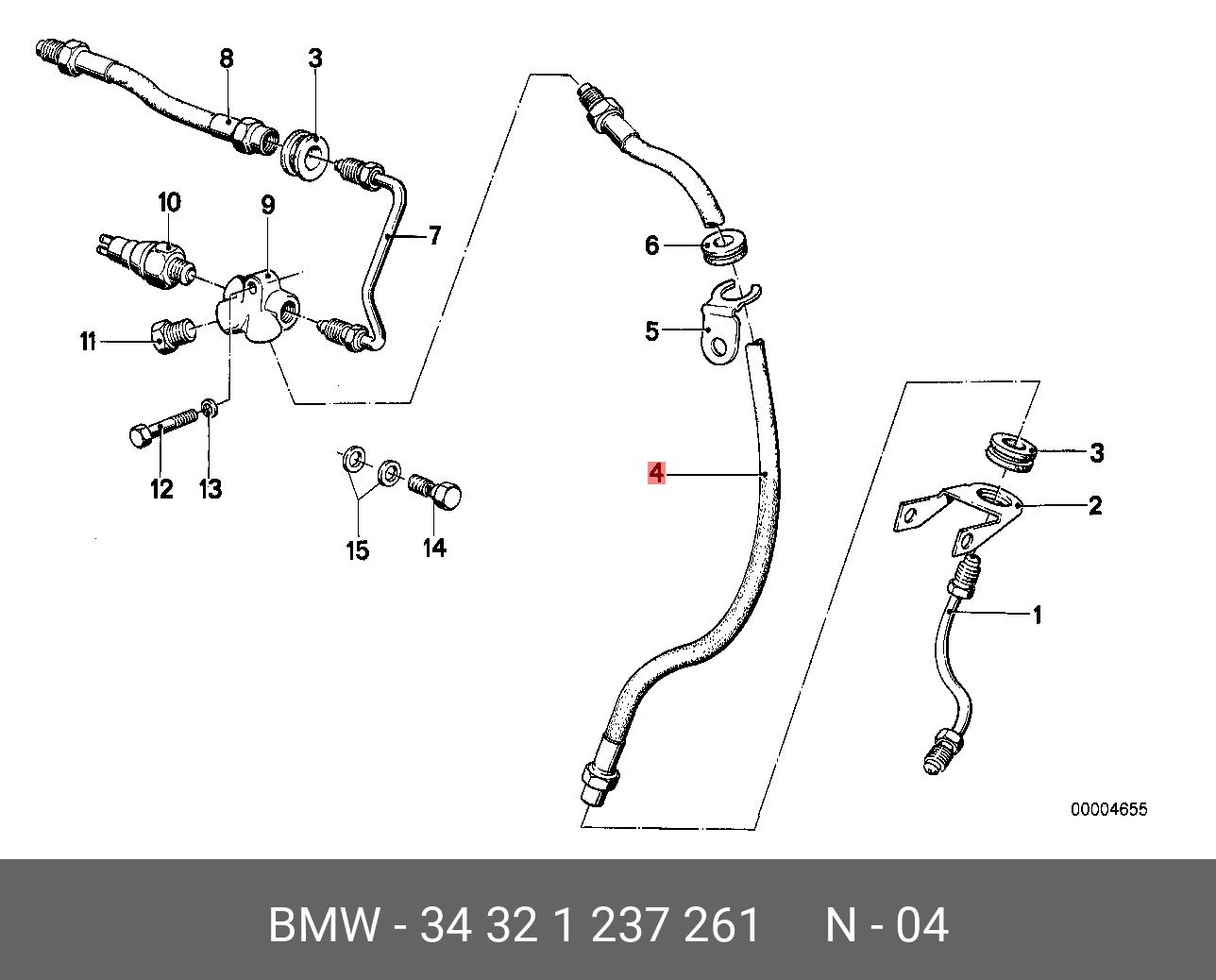 8
3
10
9
7
11
12
13
15
14
6
5
4
3
2
1
00004655

BMW - 34 32 1 237 261   N - 04