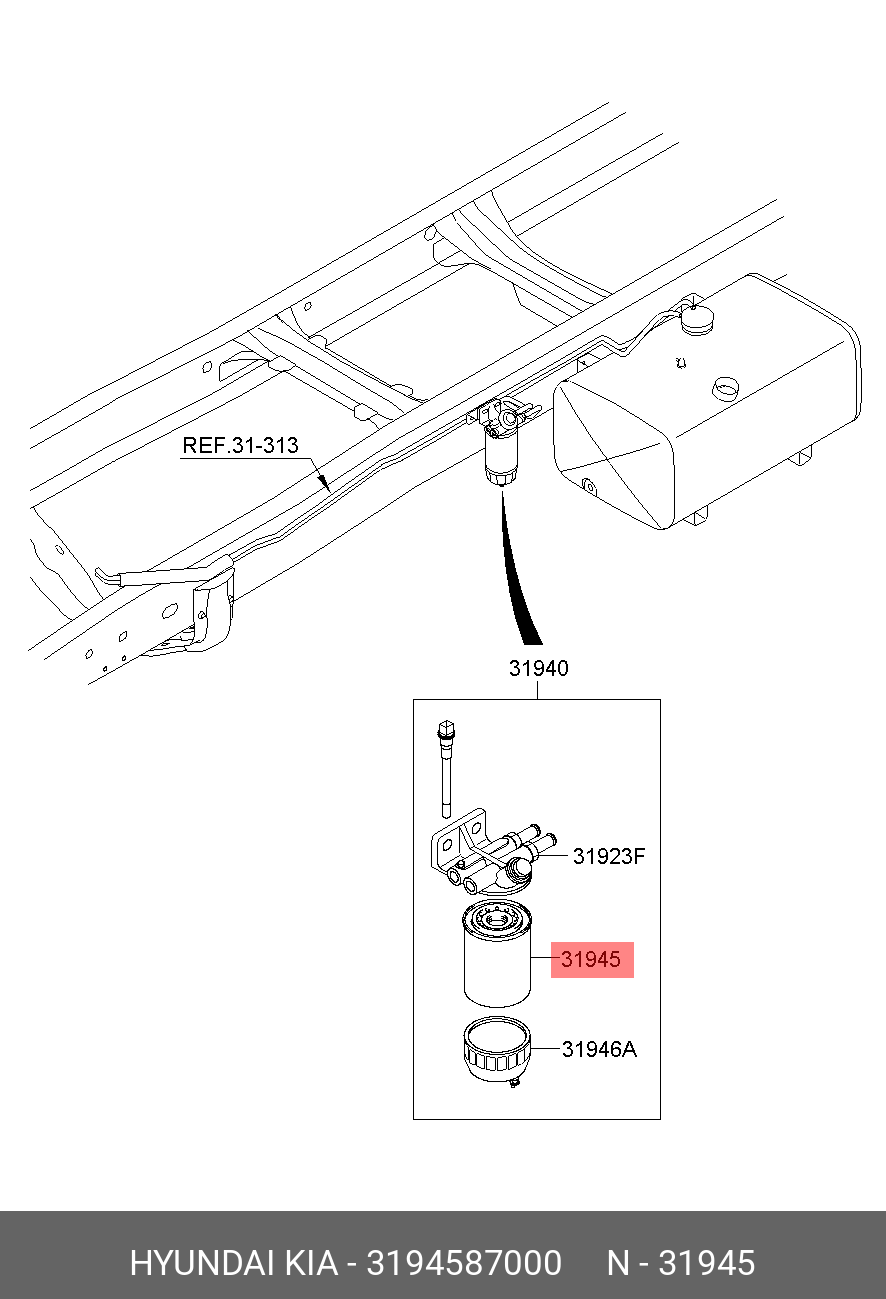 REF.31-313

31940

31923F

31945

31946A

HYUNDAI KIA - 3194587000 N - 31945