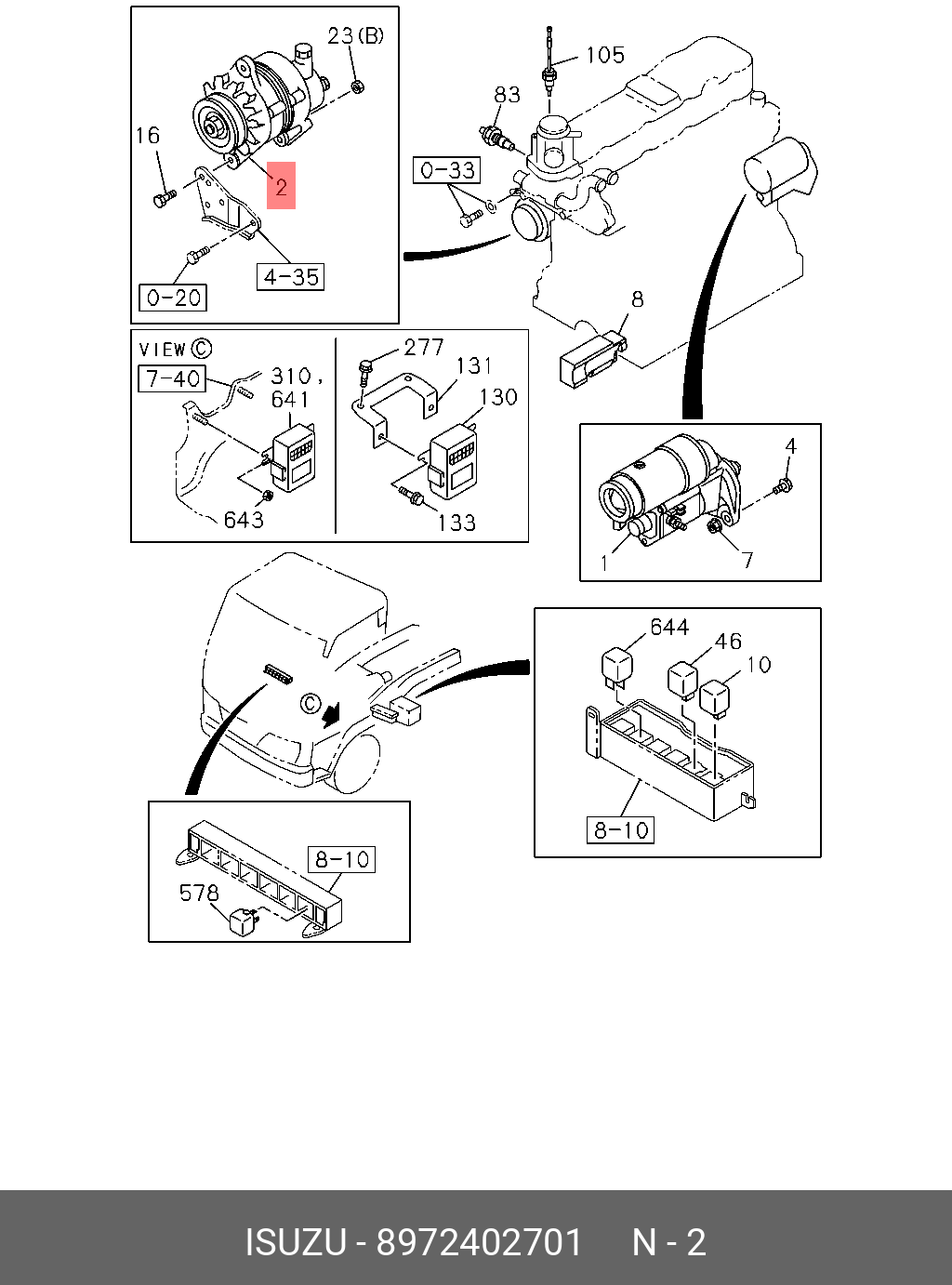 23(B)
16
2
4-35
0-20
105
83
0-33
8
VIEW Ⓒ
7-40
310,
641
643
277
131
130
133
4
1
7
Ⓒ
644
46
10
8-10
8-10
578

ISUZU - 8972402701 N - 2