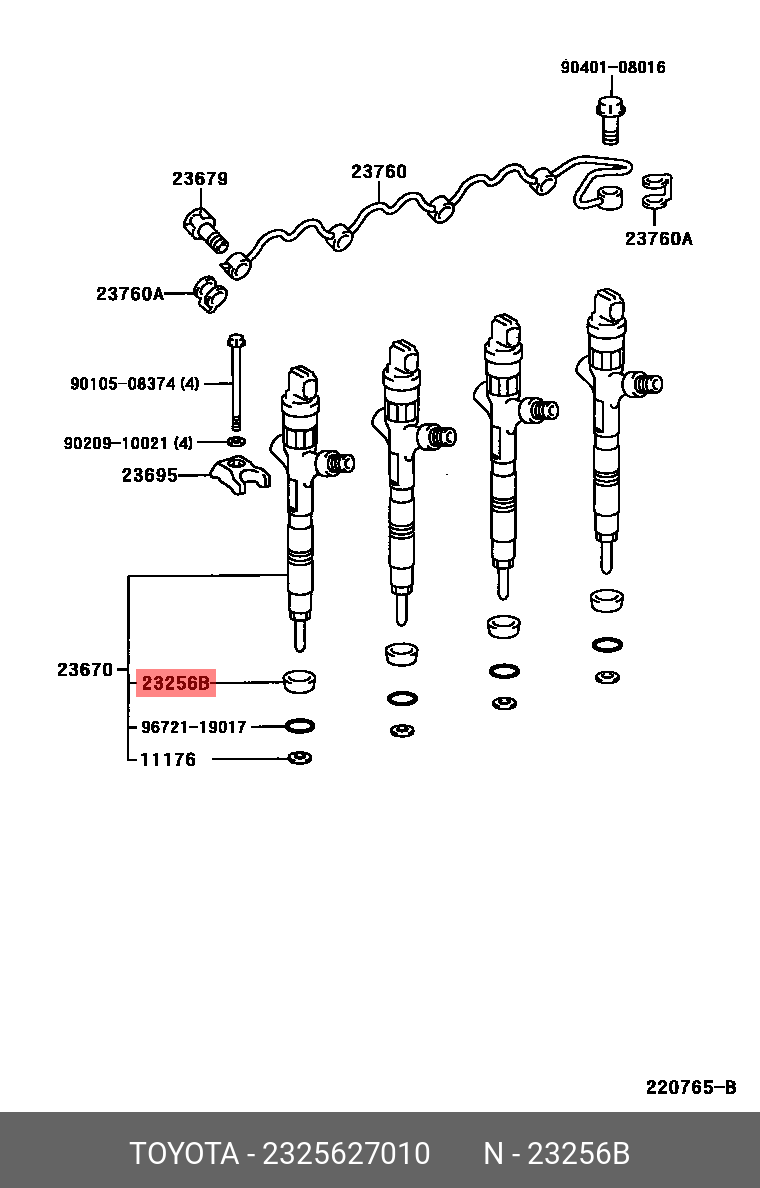 90401-08016

23679

23760

23760A

23760A

90105-08374 (4)

90209-10021 (4)

23695

23670

23256B

96721-19017

11176

220765-B

TOYOTA - 2325627010 N - 23256B