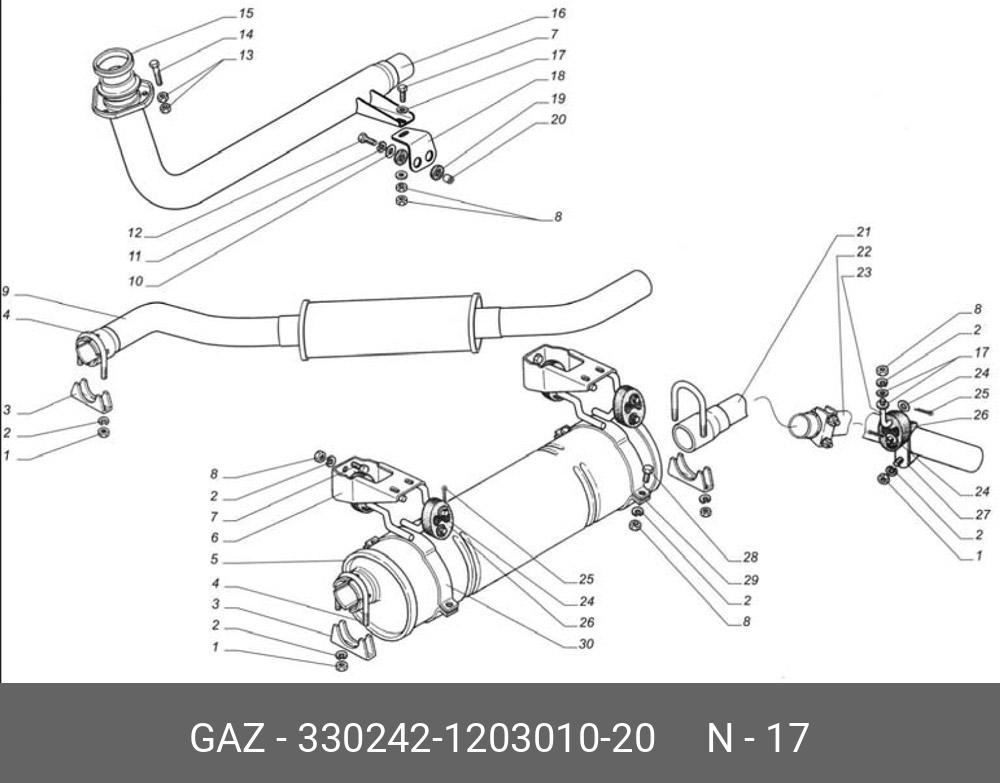 15
14
13
16
7
17
18
19
20
8
12
11
10
9
4
3
2
1
21
22
23
8
2
17
24
25
26
24
27
2
1
8
2
7
6
5
4
3
2
1
25
24
26
30
28
29
2
8

GAZ - 330242-1203010-20 N - 17