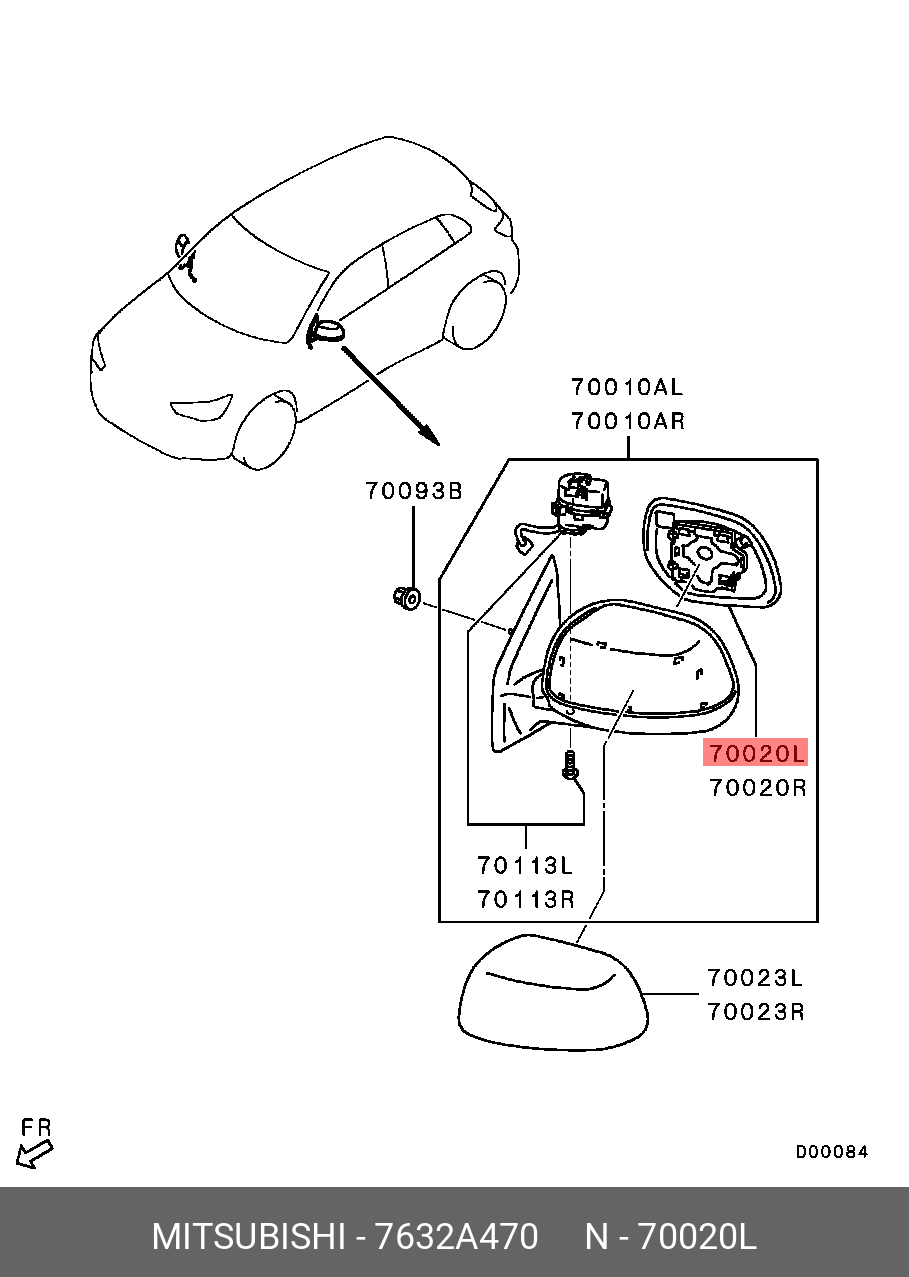 70010AL
70010AR

70093B

70020L
70020R

70113L
70113R

70023L
70023R

FR

D00084

MITSUBISHI - 7632A470 N - 70020L