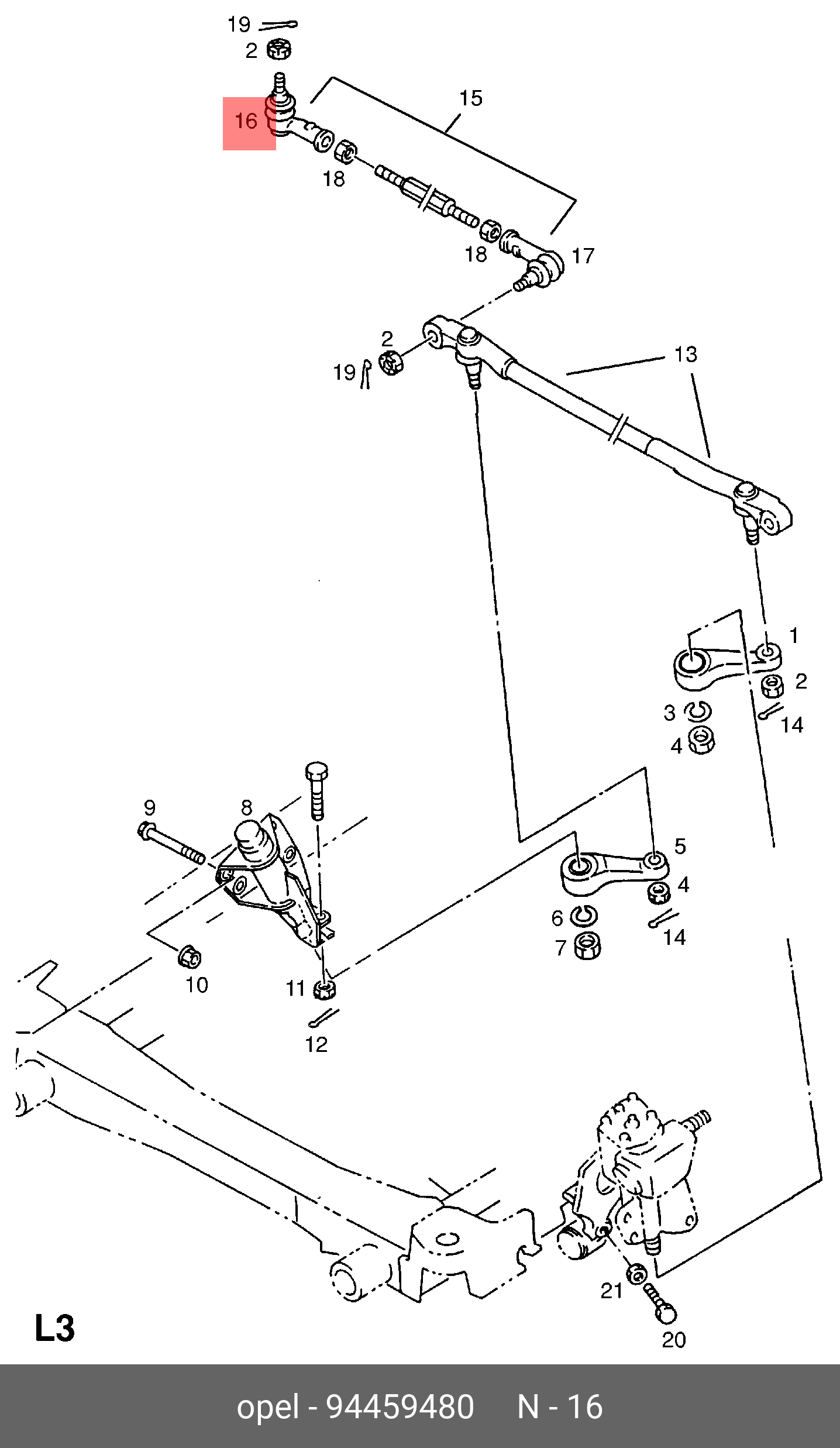 19
2
16
15
18
18
17
2
19
13
1
2
3
14
4
9
8
5
4
6
14
7
10
11
12
21
20
L3
opel - 94459480 N - 16