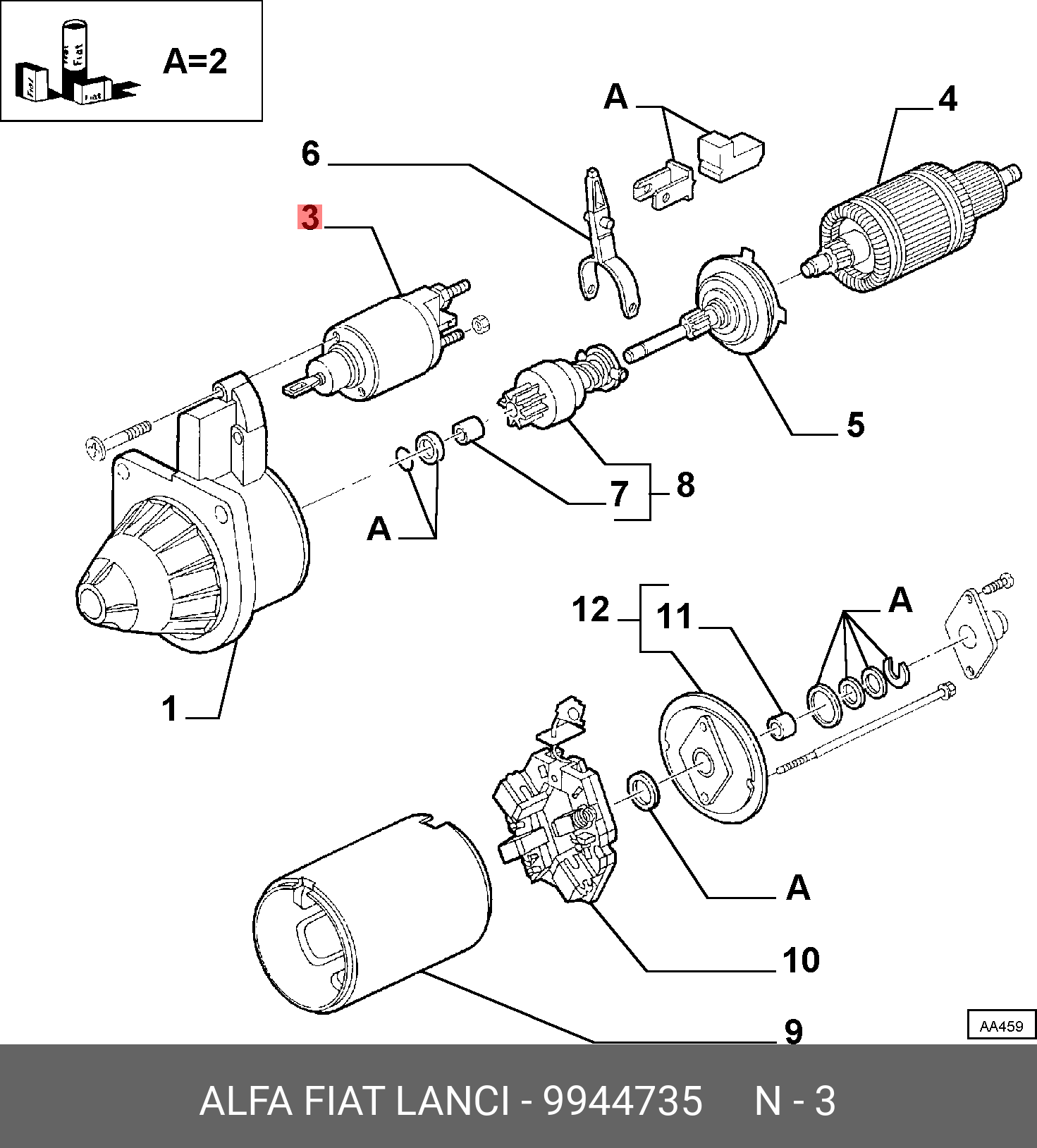 Fiat Fiat Fiat Fiat A=2

A
4
6
3
5
7
8
A
12
11
A
1
A
10
9
AA459

ALFA FIAT LANCI - 9944735 N - 3