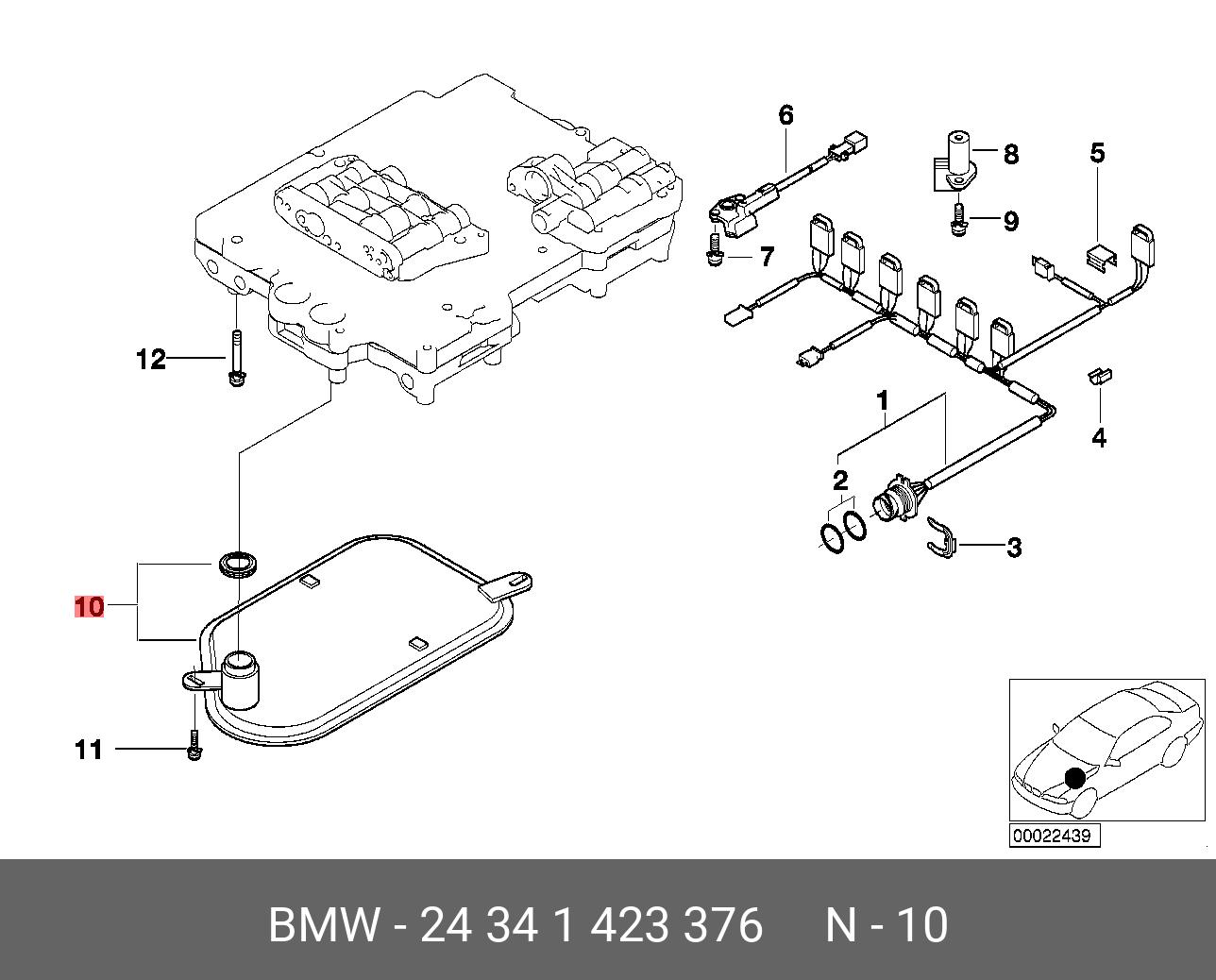 6
8
5
9
7
12
1
4
2
3
10
11
00022439
BMW - 24 34 1 423 376 N - 10