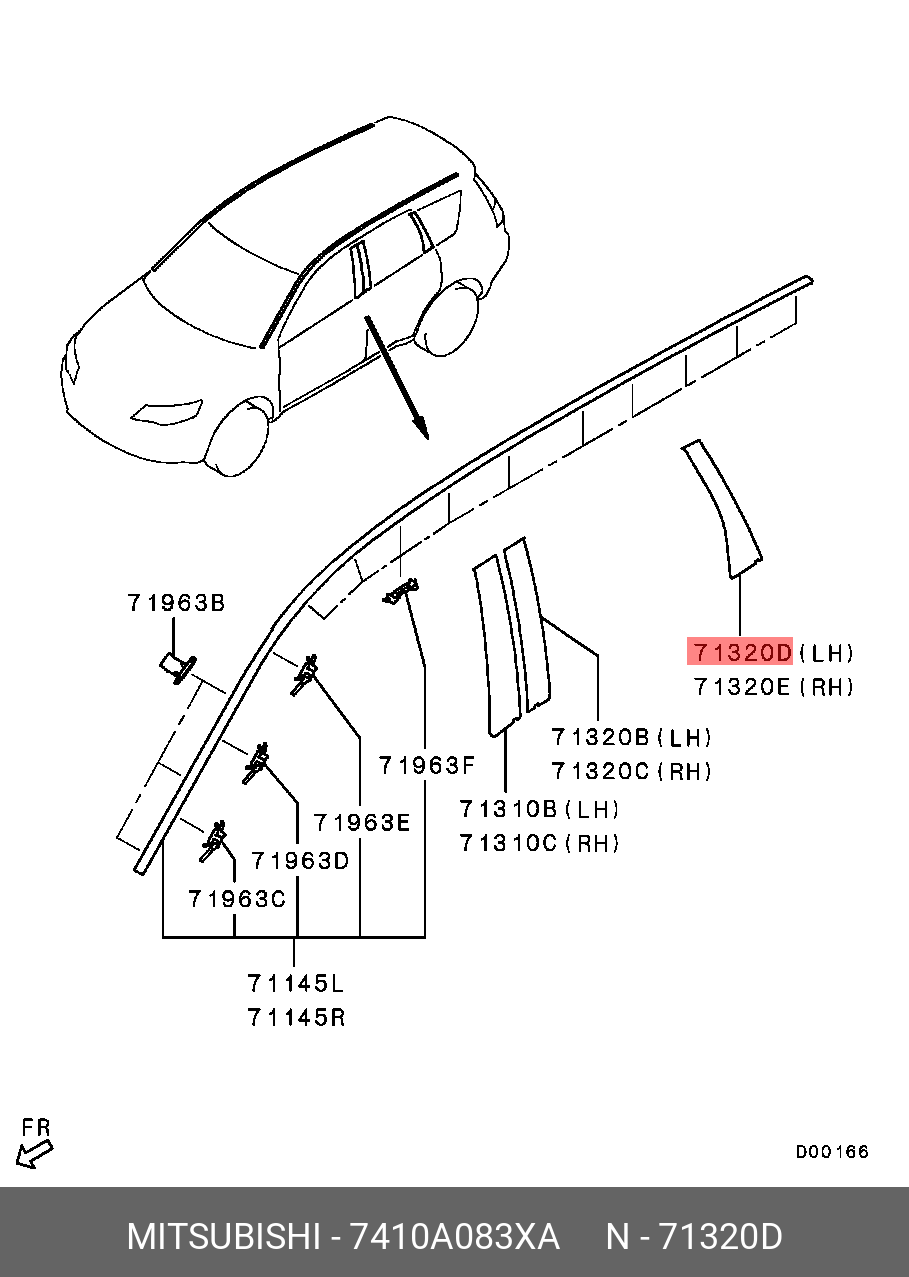 71963B

71320D(LH)
71320E(RH)

71320B(LH)
71320C(RH)

71963F

71310B(LH)
71310C(RH)

71963E

71963D

71963C

71145L
71145R

FR

D00166

MITSUBISHI - 7410A083XA N - 71320D