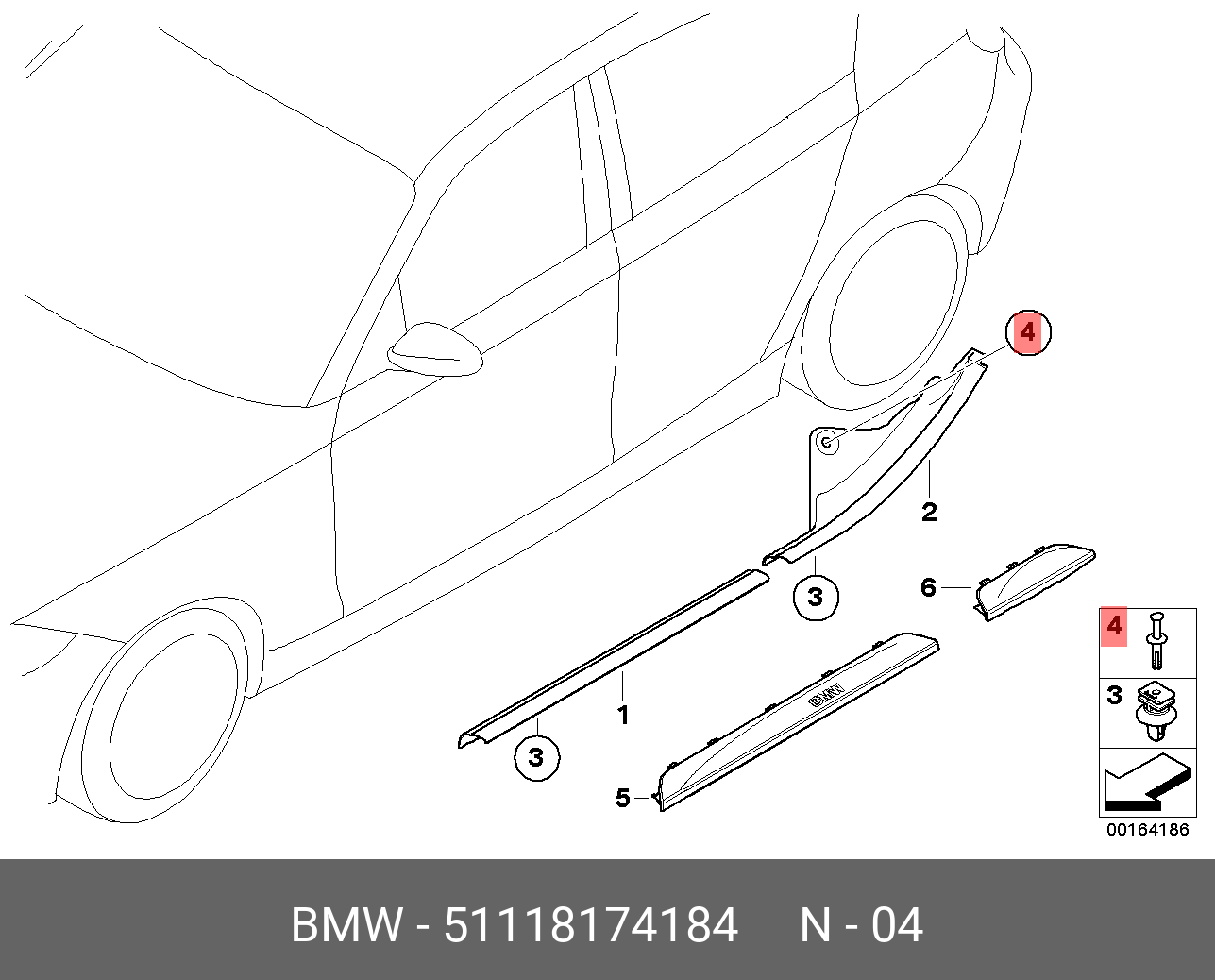 4
2
3
6
1
3
BMW
5
4
3
00164186

BMW - 51118174184 N - 04