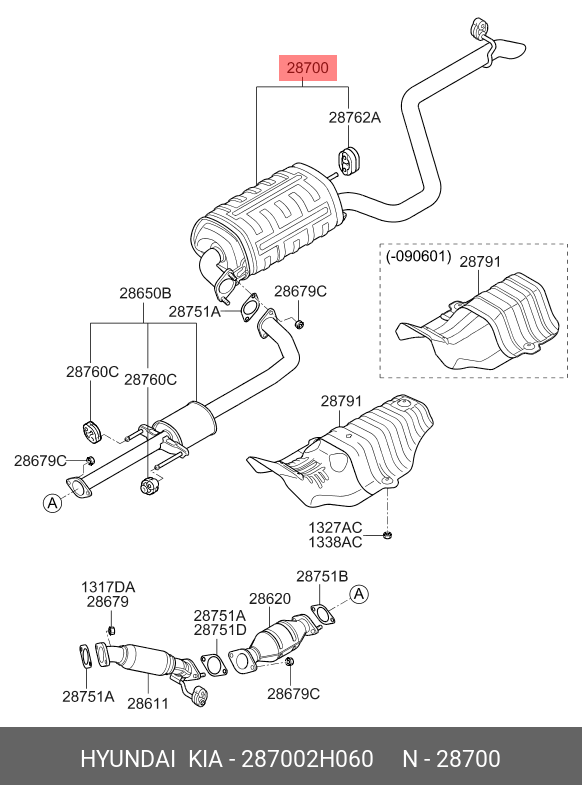 28700
28762A
(-090601) 28791
28650B
28679C
28751A
28760C
28760C
28791
28679C
A
1327AC
1338AC
1317DA
28679
28751B
A
28620
28751A
28751D
28751A
28611
28679C
HYUNDAI KIA - 287002H060 N - 28700