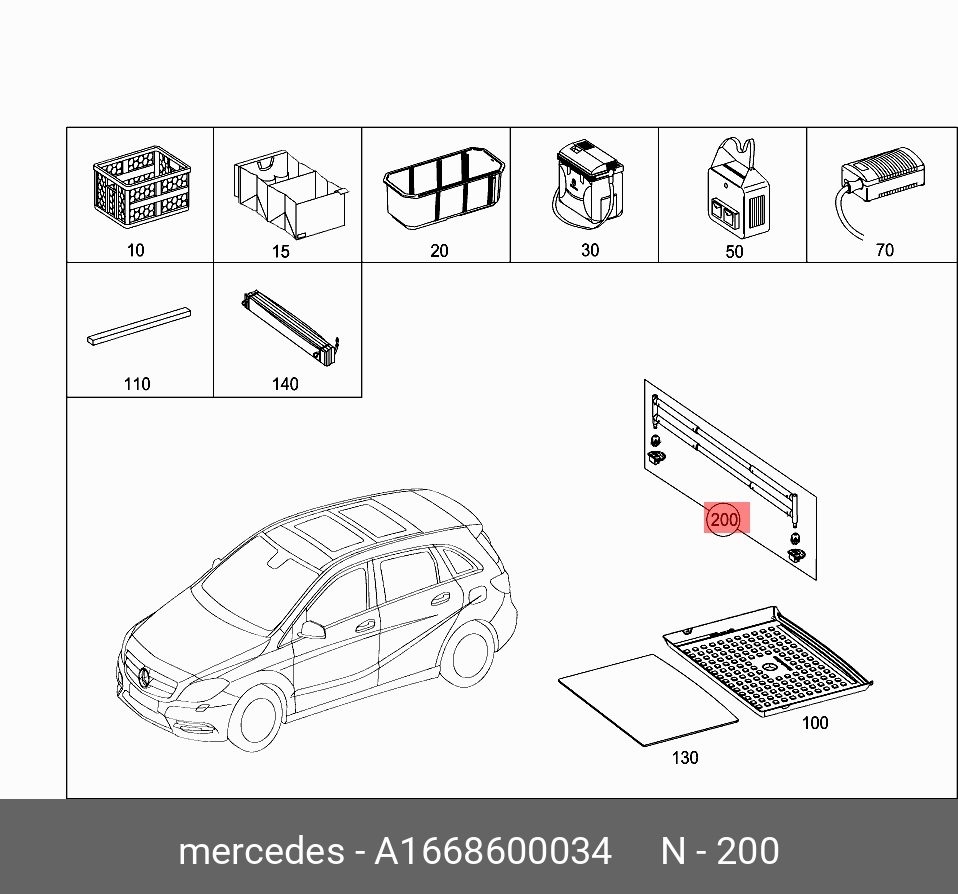 10
15
20
30
50
70
110
140
200
100
130

mercedes - A1668600034 N - 200