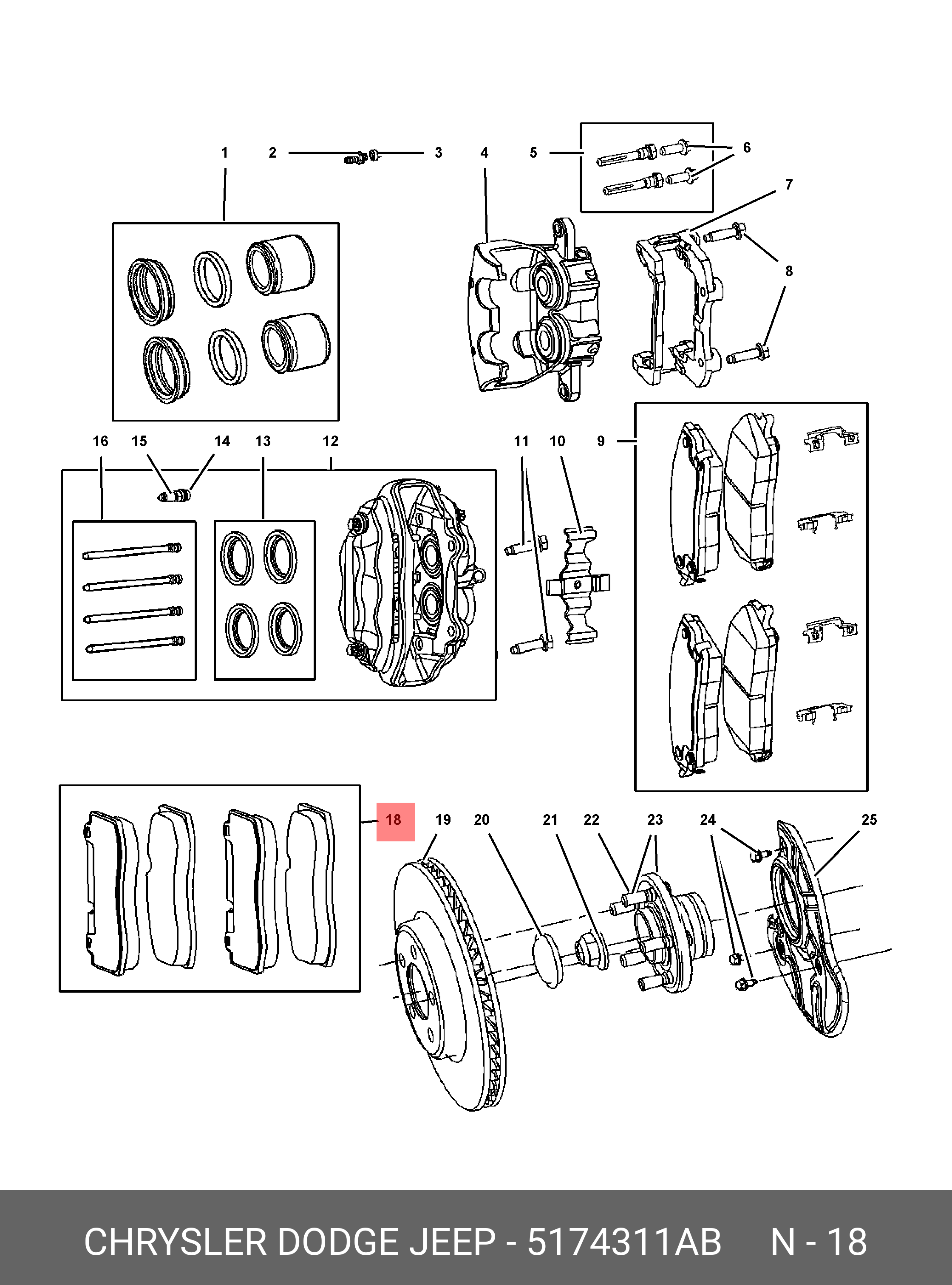 1 2 3 4 5 6 7 8

16 15 14 13 12 11 10 9

18 19 20 21 22 23 24 25

CHRYSLER DODGE JEEP - 5174311AB N - 18