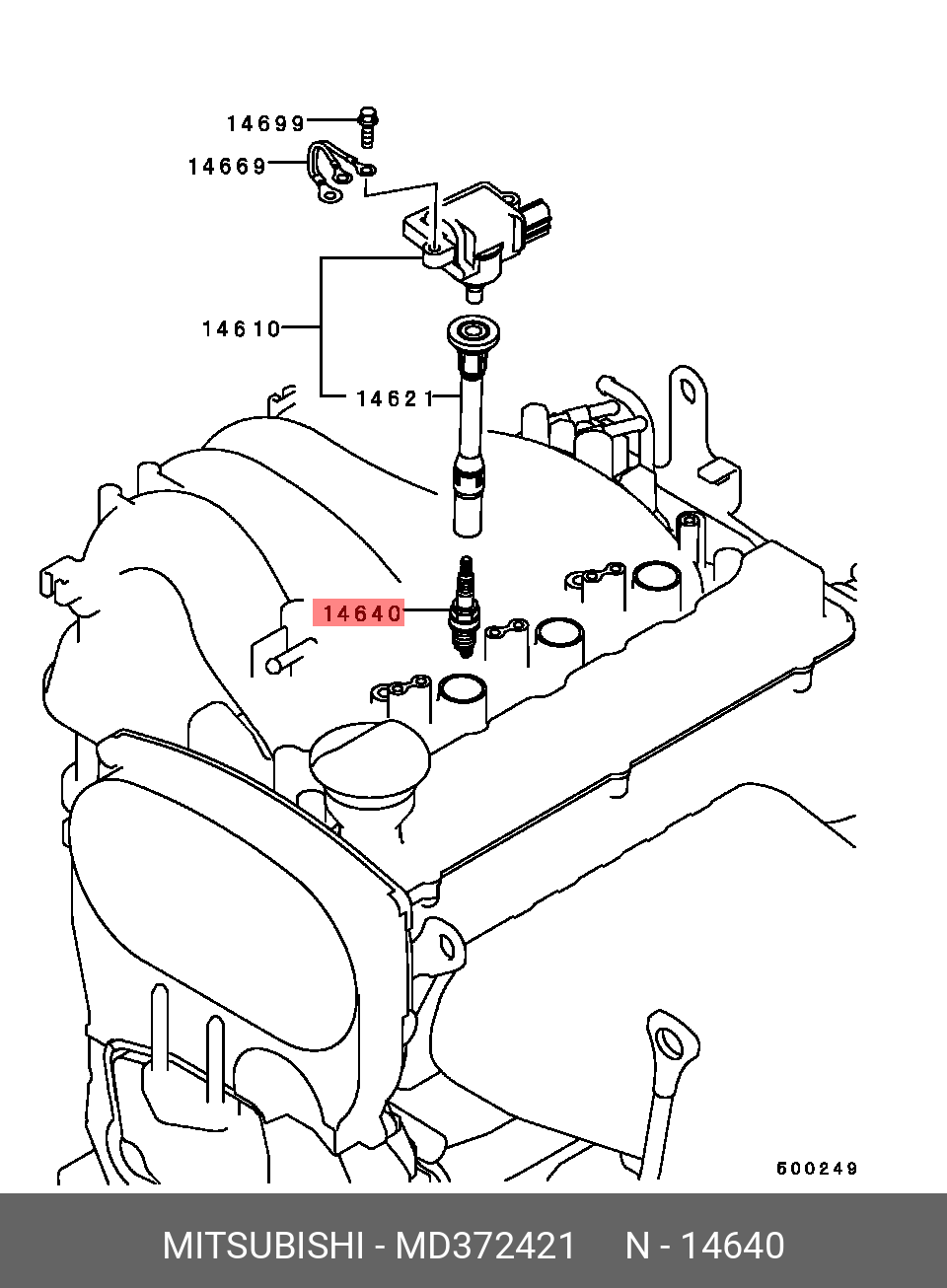 14699
14669
14610
14621
14640
500249
MITSUBISHI - MD372421 N - 14640