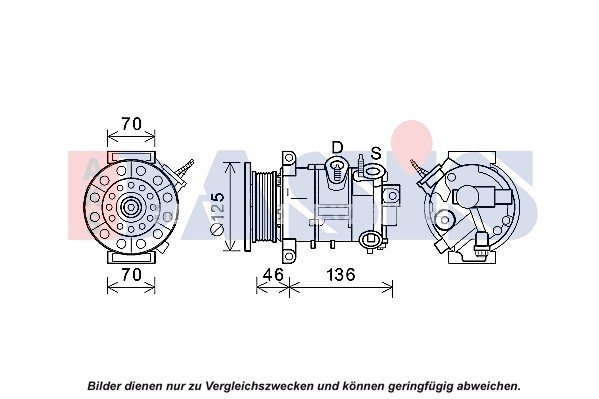 70
D
S
⌀125
70
46
136

Bilder dienen nur zu Vergleichszwecken und können geringfügig abweichen.