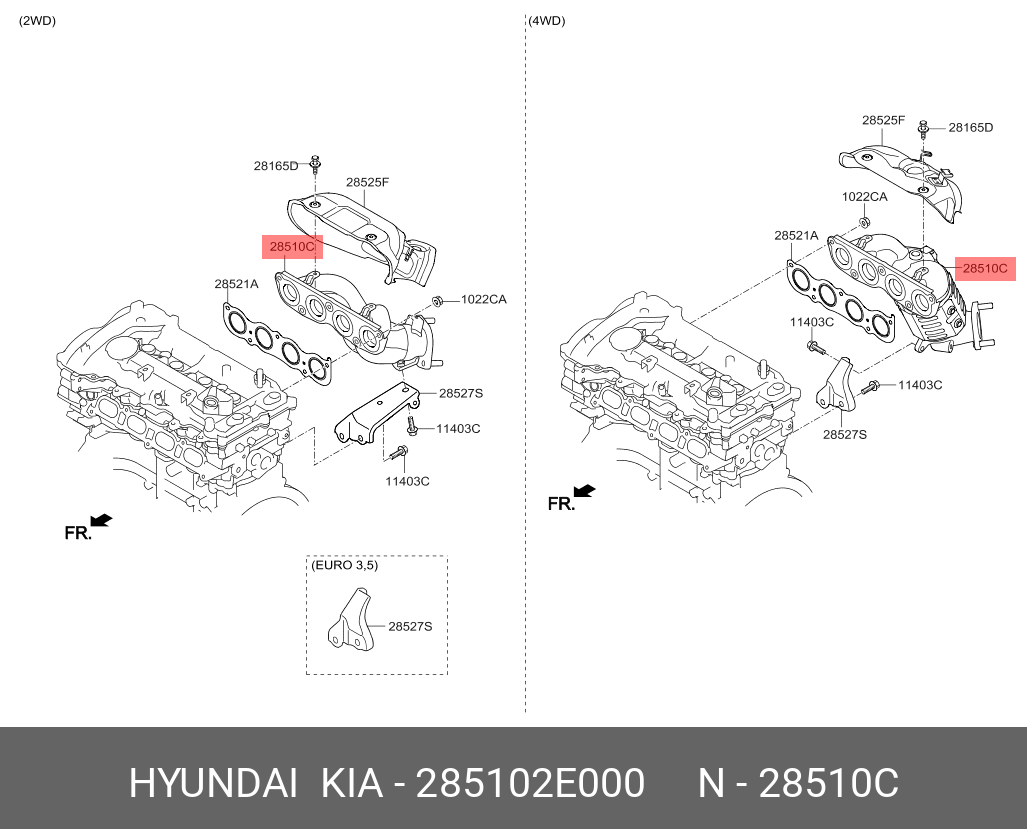 (2WD)

28165D
28525F
28510C
28521A
1022CA
28527S
11403C
11403C
FR.

(EURO 3,5)
28527S

(4WD)

28525F
28165D
1022CA
28521A
28510C
11403C
11403C
28527S
FR.

HYUNDAI KIA - 285102E000 N - 28510C