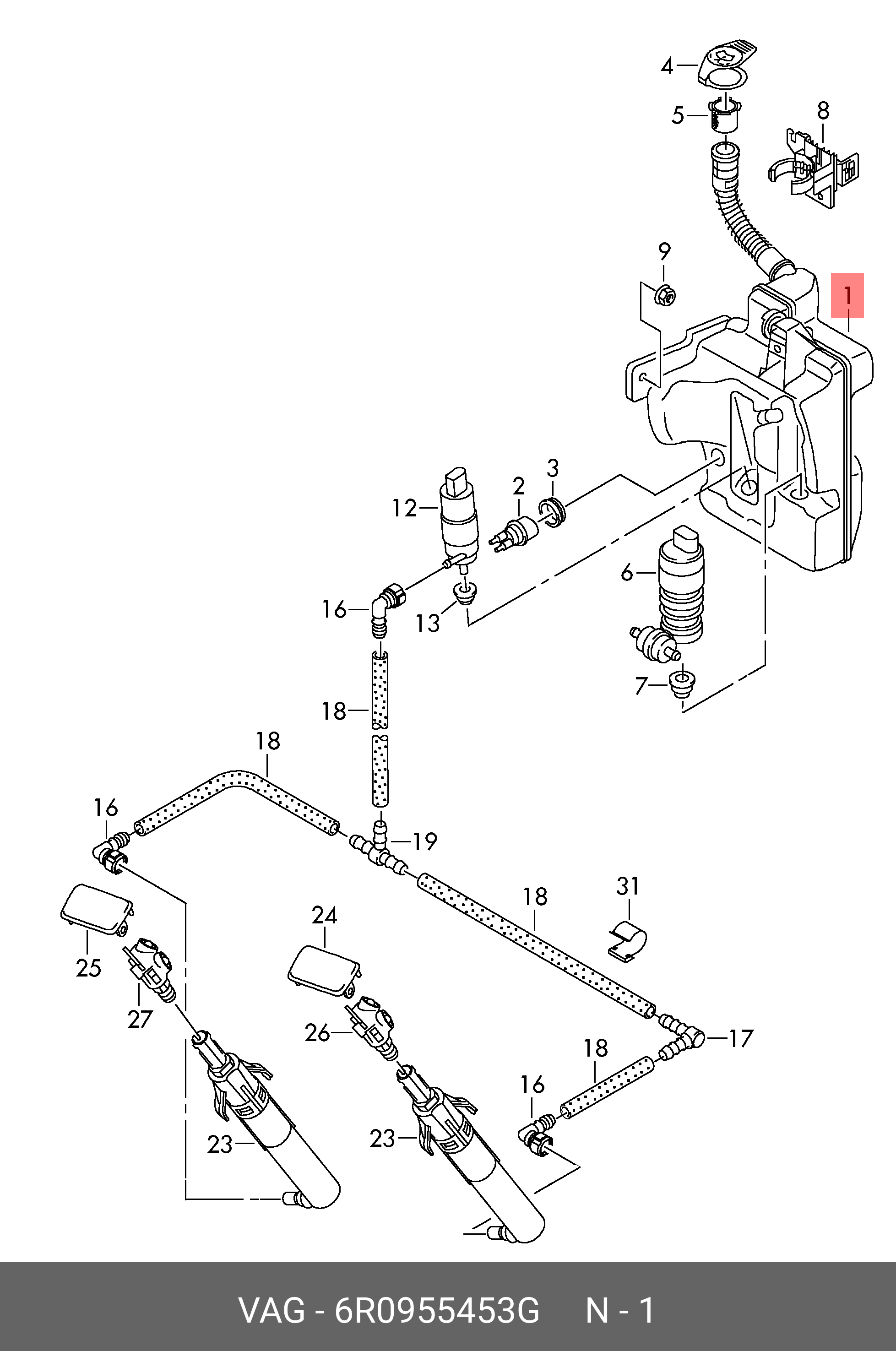 4
5
8
9
1
3
2
12
6
16
13
7
18
18
16
19
18
31
24
25
27
26
17
18
16
23
23

VAG - 6R0955453G N - 1