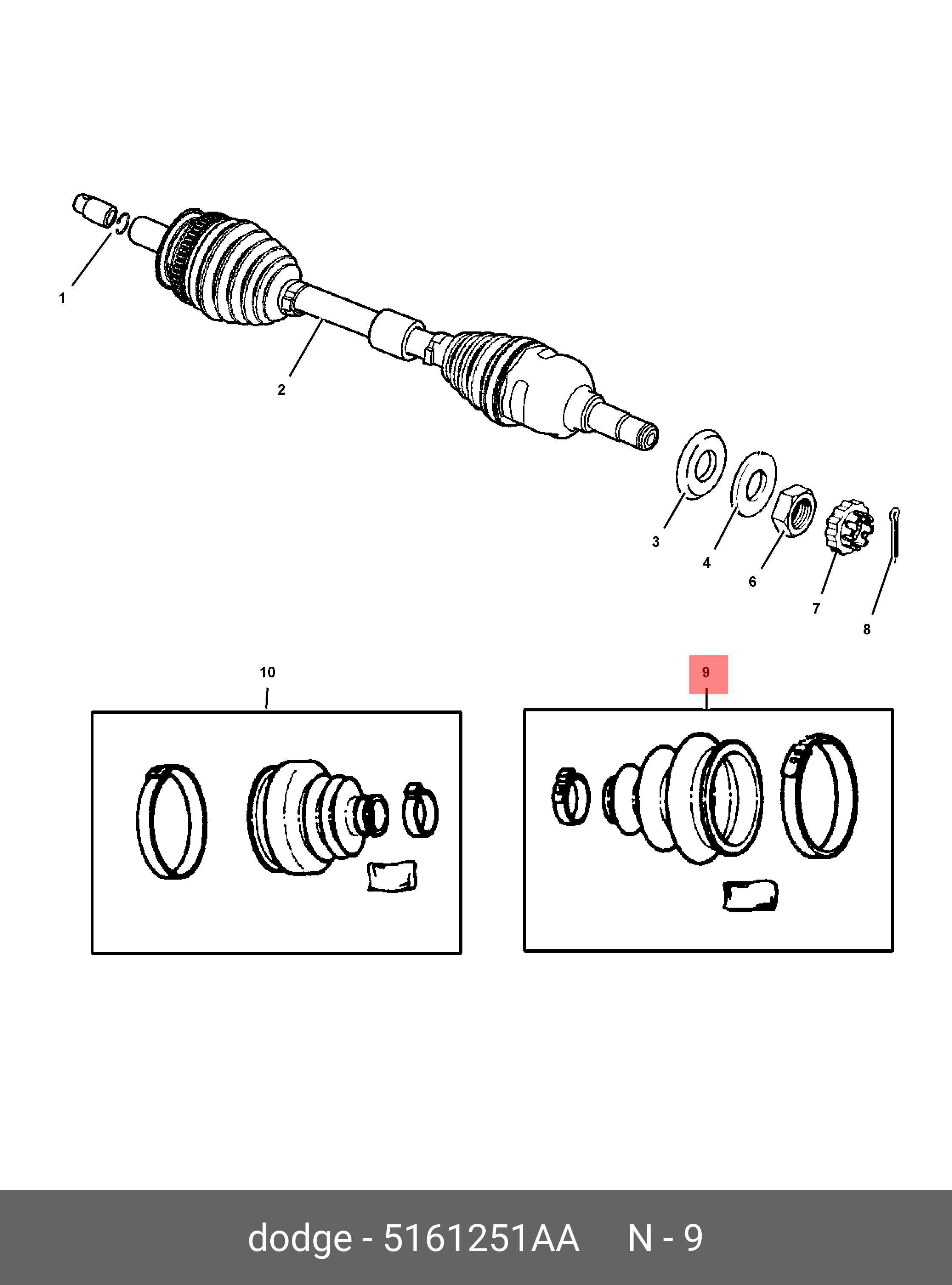 1

2

3

4

6

7

8

10

9

dodge - 5161251AA N - 9