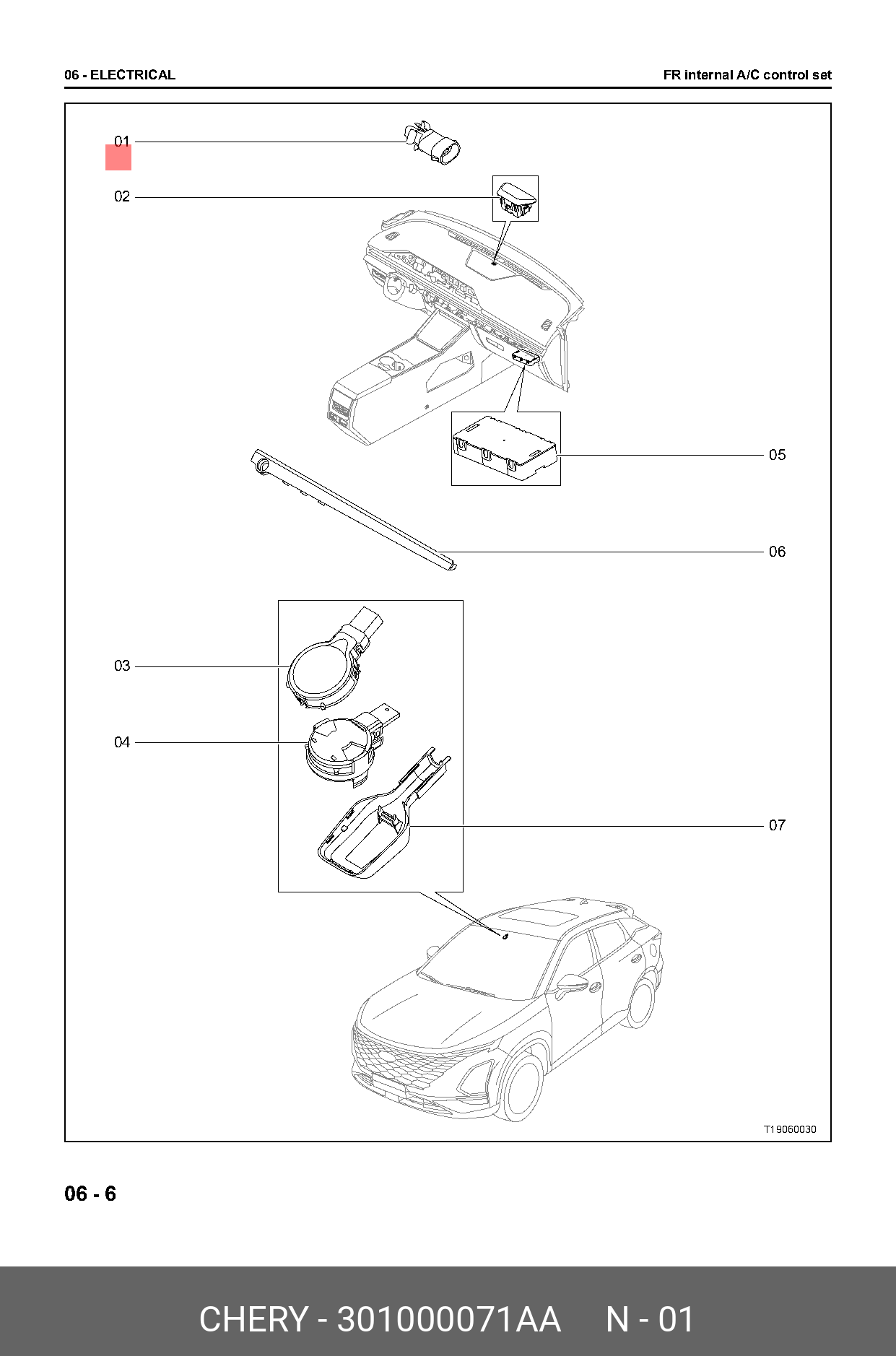 06 - ELECTRICAL

FR internal A/C control set

01

02

05

06

03

04

07

T19060030

06 - 6

CHERY - 301000071AA N - 01