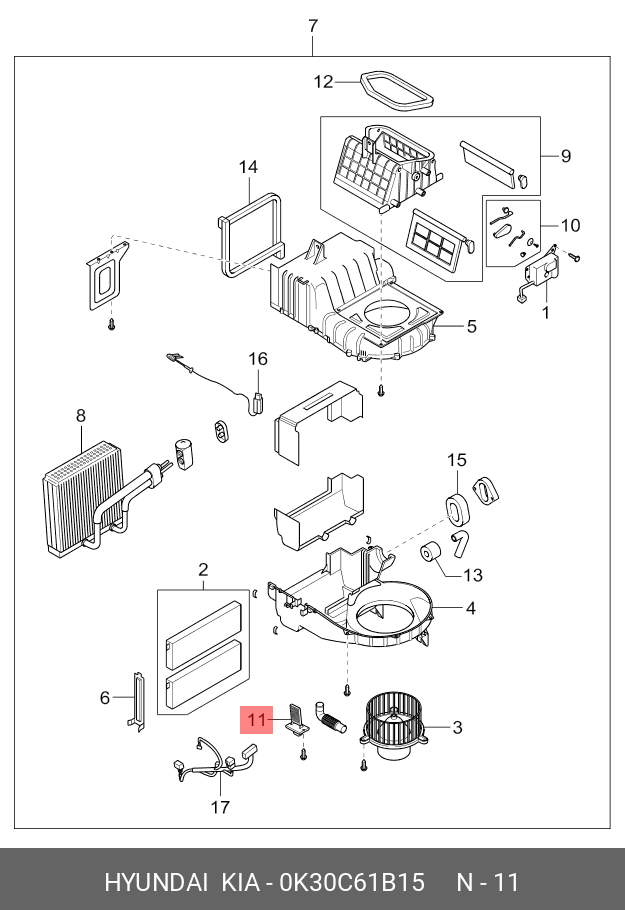 7
12
9
14
10
1
5
16
8
15
13
2
4
6
11
3
17

HYUNDAI KIA - 0K30C61B15 N - 11