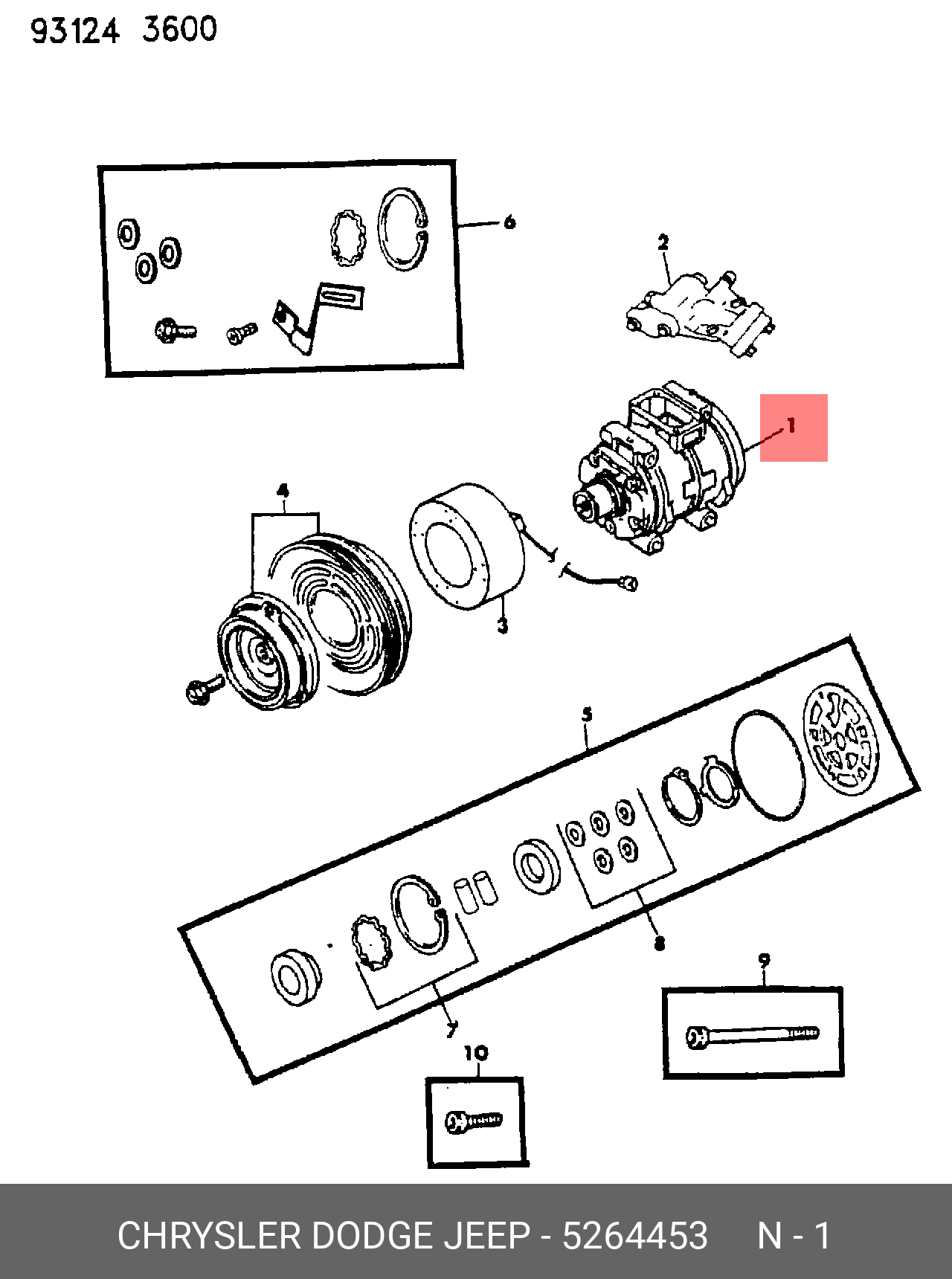 93124 3600

6

2

1

4

3

5

8

7

9

10

CHRYSLER DODGE JEEP - 5264453 N - 1