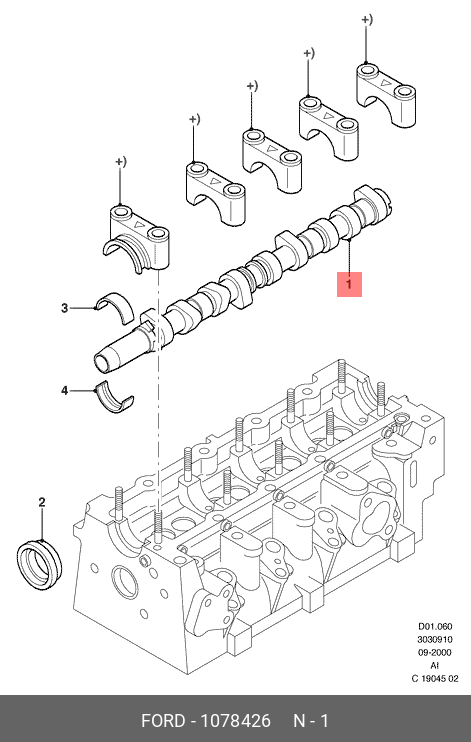 +)
+)
+)
+)
+)
1
3
4
2
D01.060
3030910
09-2000
AI
C 19045 02
FORD - 1078426 N - 1