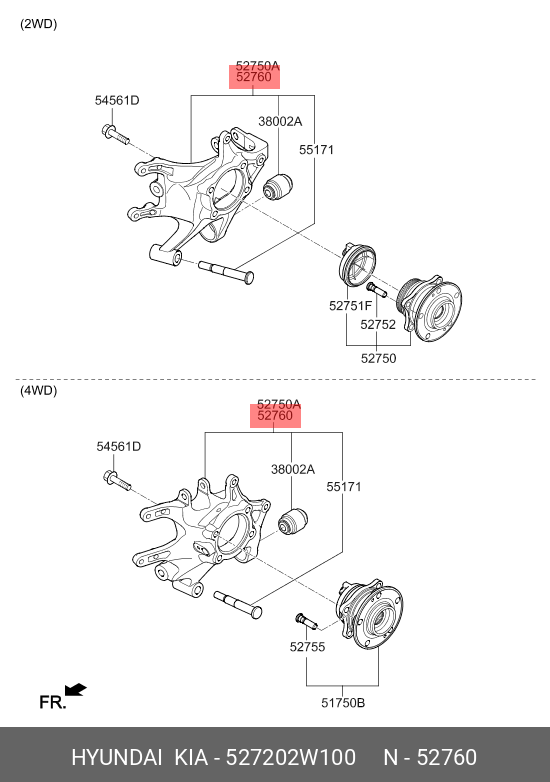 (2WD)

52750A
52760
54561D
38002A
55171
52751F
52752
52750

(4WD)

52750A
52760
54561D
38002A
55171
52755
51750B

FR.

HYUNDAI KIA - 527202W100 N - 52760