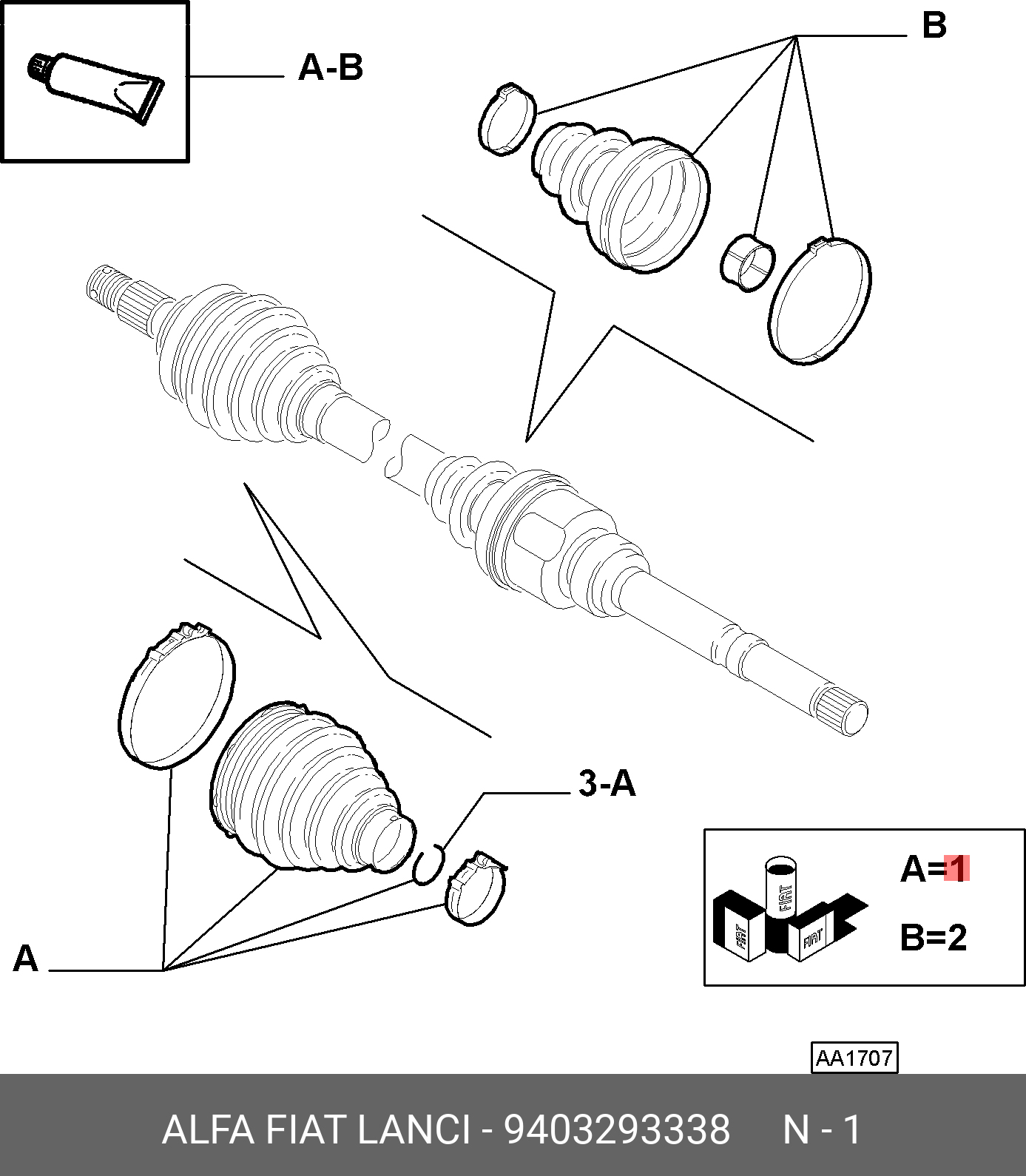 A-B

B

3-A

A

FIAT

FIAT

FIAT

A=1

B=2

AA1707

ALFA FIAT LANCI - 9403293338 N - 1