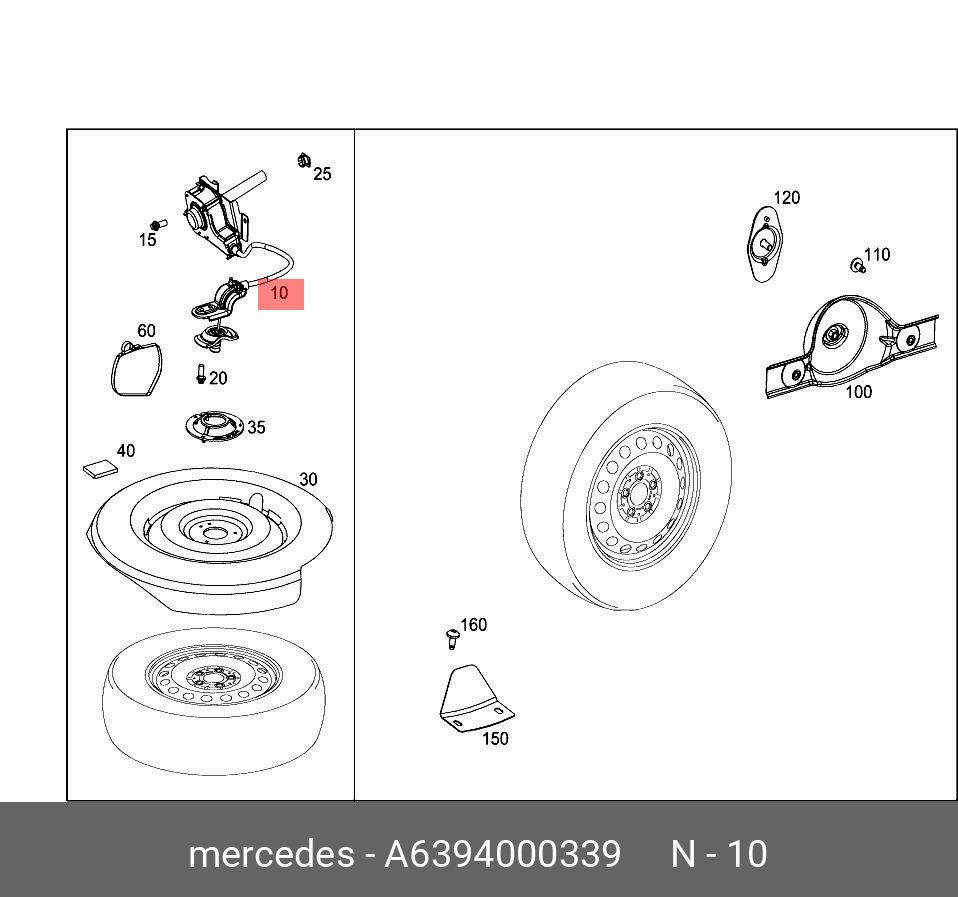 25
15
10
60
20
35
40
30
120
110
100
160
150

mercedes - A6394000339 N - 10