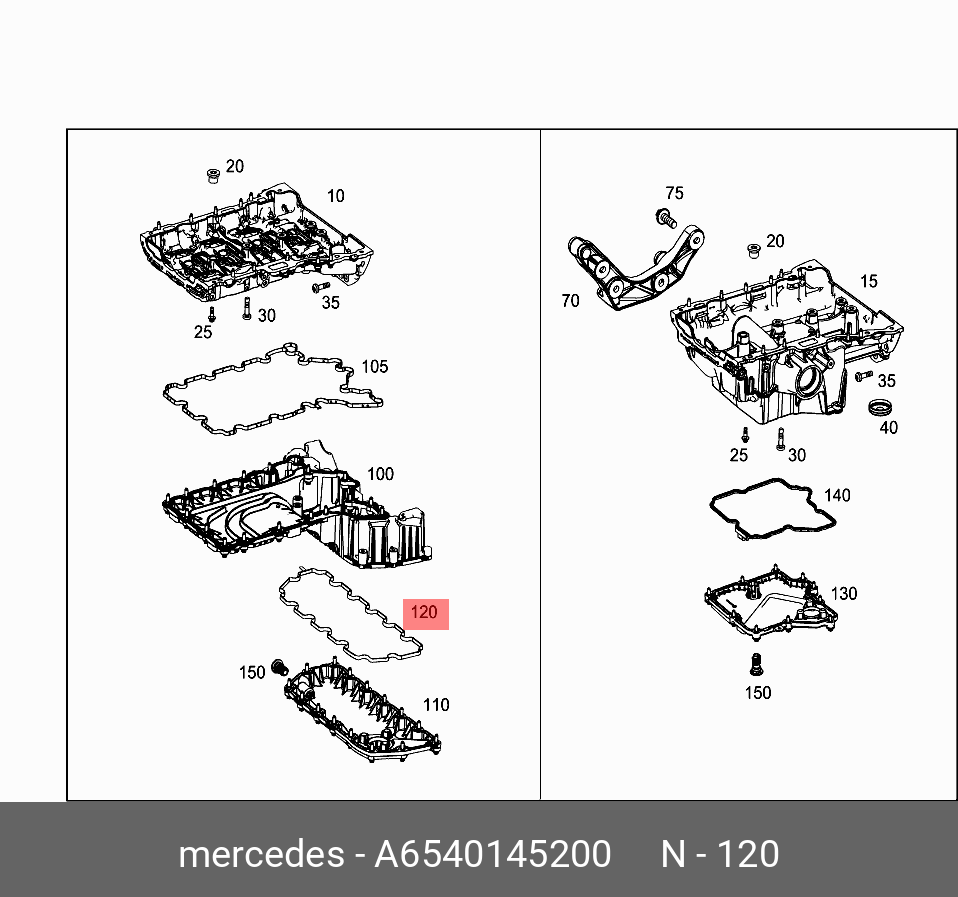 20
10
35
25
30
105
100
120
150
110

75
20
70
15
35
40
25
30
140
130
150

mercedes - A6540145200 N - 120