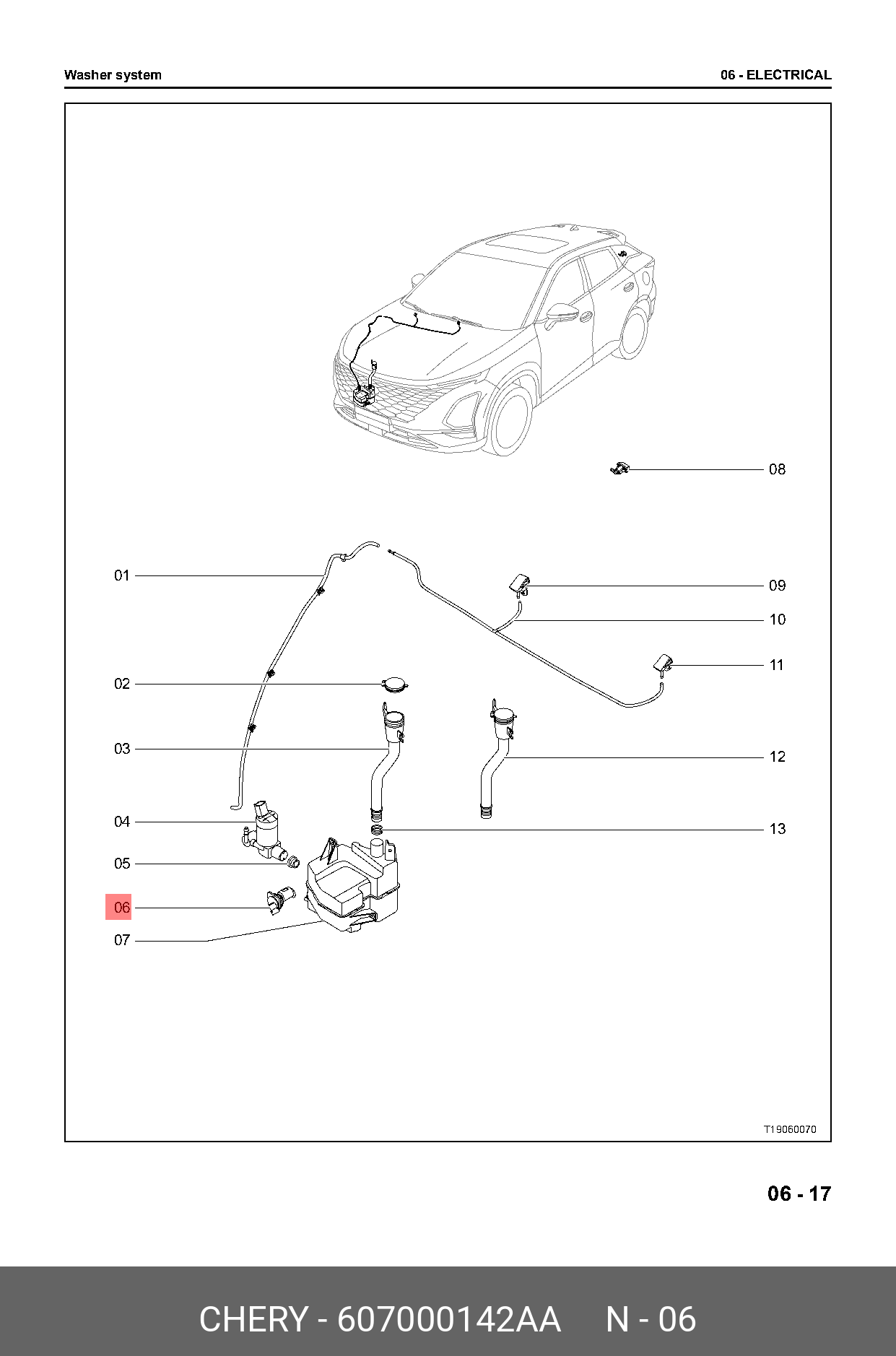 Washer system

06 - ELECTRICAL

08

01

09

10

11

02

03

12

04

13

05

06

07

T19060070

06 - 17

CHERY - 607000142AA N - 06