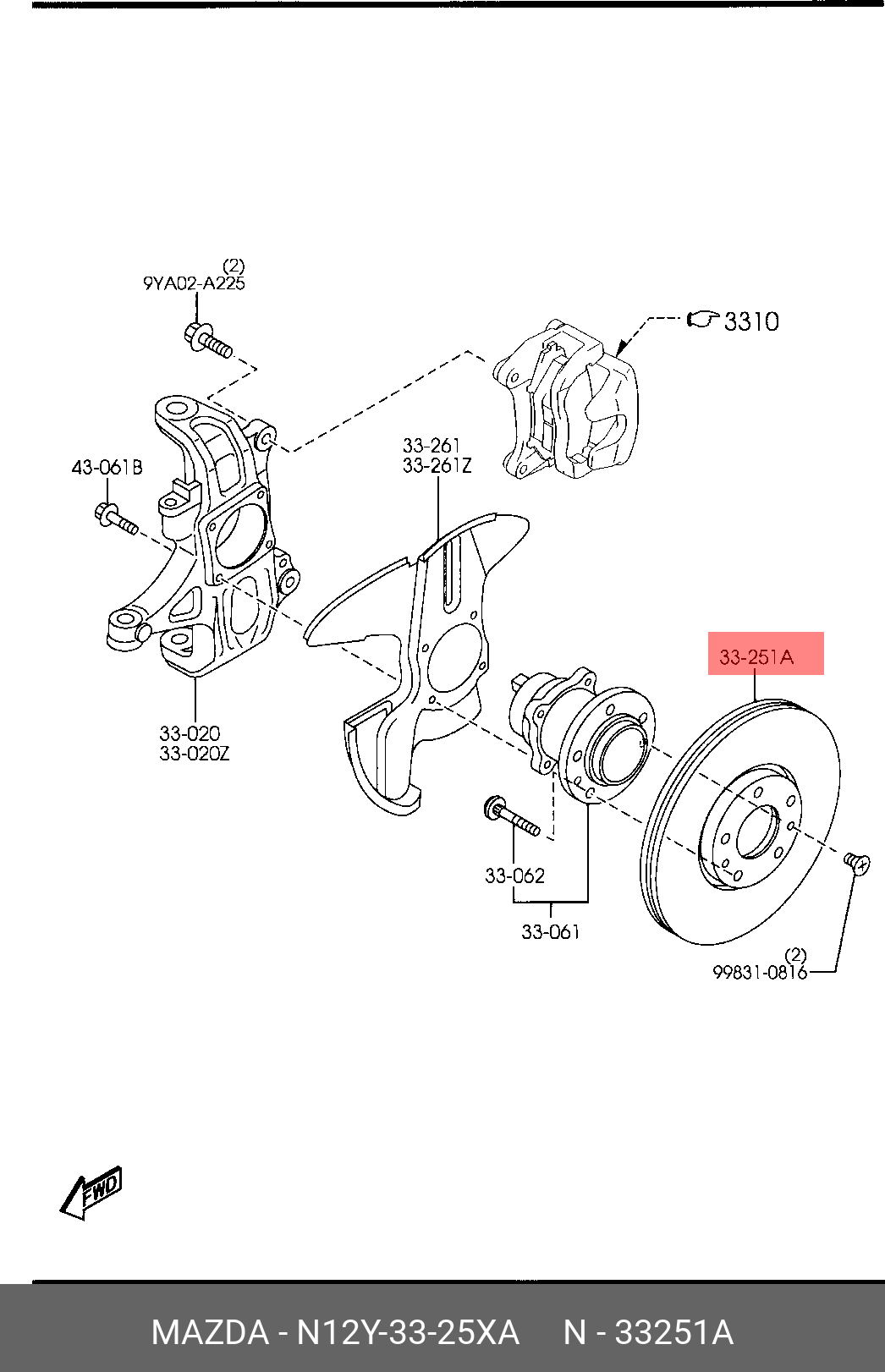 (2)
9YA02-A225

3310

43-061B

33-261
33-261Z

33-251A

33-020
33-020Z

33-062

33-061

(2)
99831-0816

FWD

MAZDA - N12Y-33-25XA N - 33251A