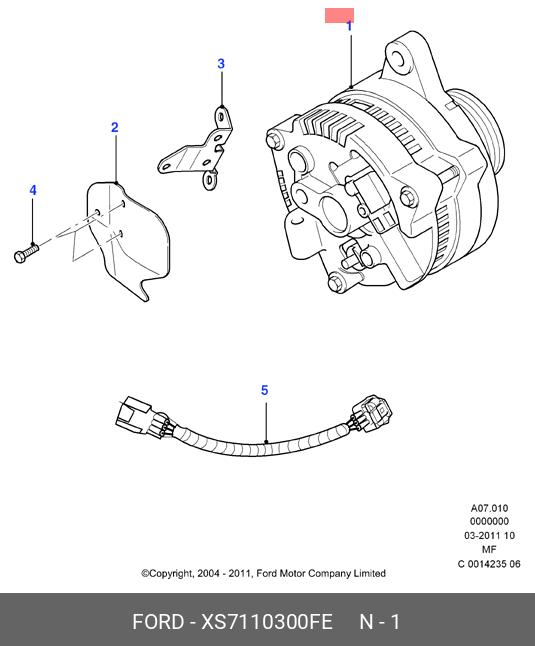 1

3

2

4

5

A07.010
0000000
03-2011 10
MF
C 0014235 06

©Copyright, 2004 - 2011, Ford Motor Company Limited

FORD - XS7110300FE N - 1