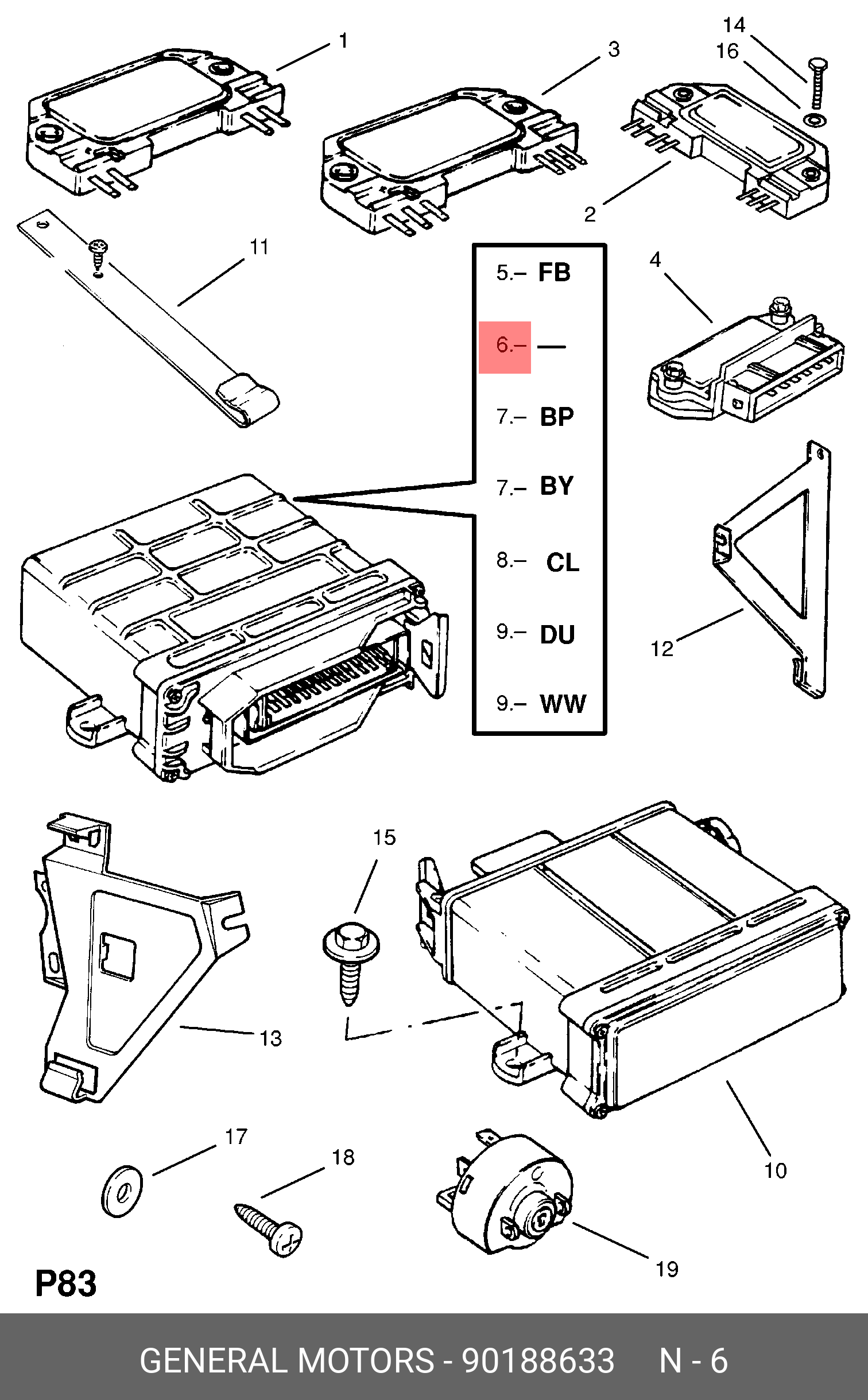 1
3
14
16
2
11
5.– FB
6.– —
7.– BP
7.– BY
8.– CL
9.– DU
9.– WW
4
12
15
13
10
17
18
19
P83

GENERAL MOTORS - 90188633 N - 6