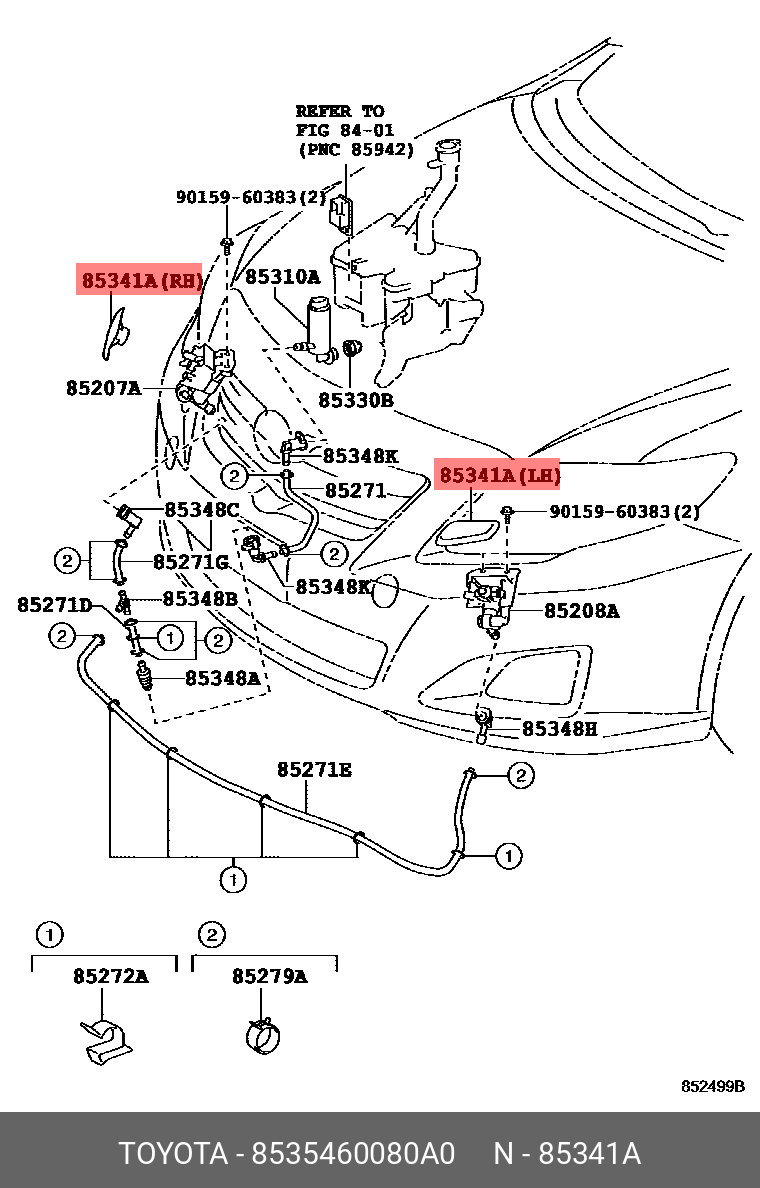 REFER TO
FIG 84-01
(PNC 85942)

90159-60383(2)

85341A(RH)

85310A

85207A

85330B

85348K

85341A(LH)

② 85271

90159-60383(2)

85348C

② 85271G

② 

85348K

85271D

85348B

85208A

② ① ②

85348A

85348H

85271E

②

①

①

① 85272A

② 85279A

852499B

TOYOTA - 8535460080A0 N - 85341A