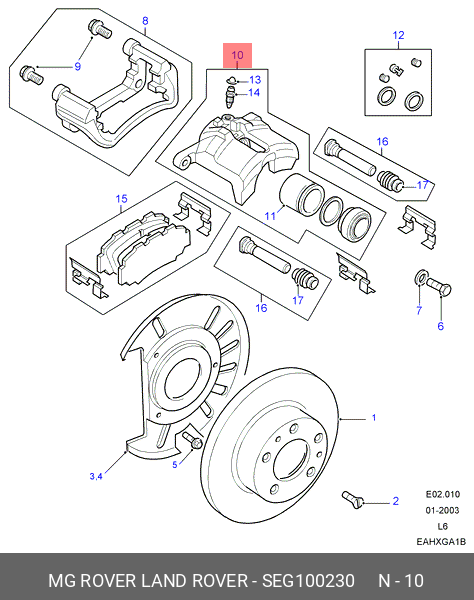 8
9
10
13
14
12
16
17
15
11
16
17
7
6
1
3,4
5
2
E02.010
01-2003
L6
EAHXGA1B

MG ROVER LAND ROVER - SEG100230 N - 10