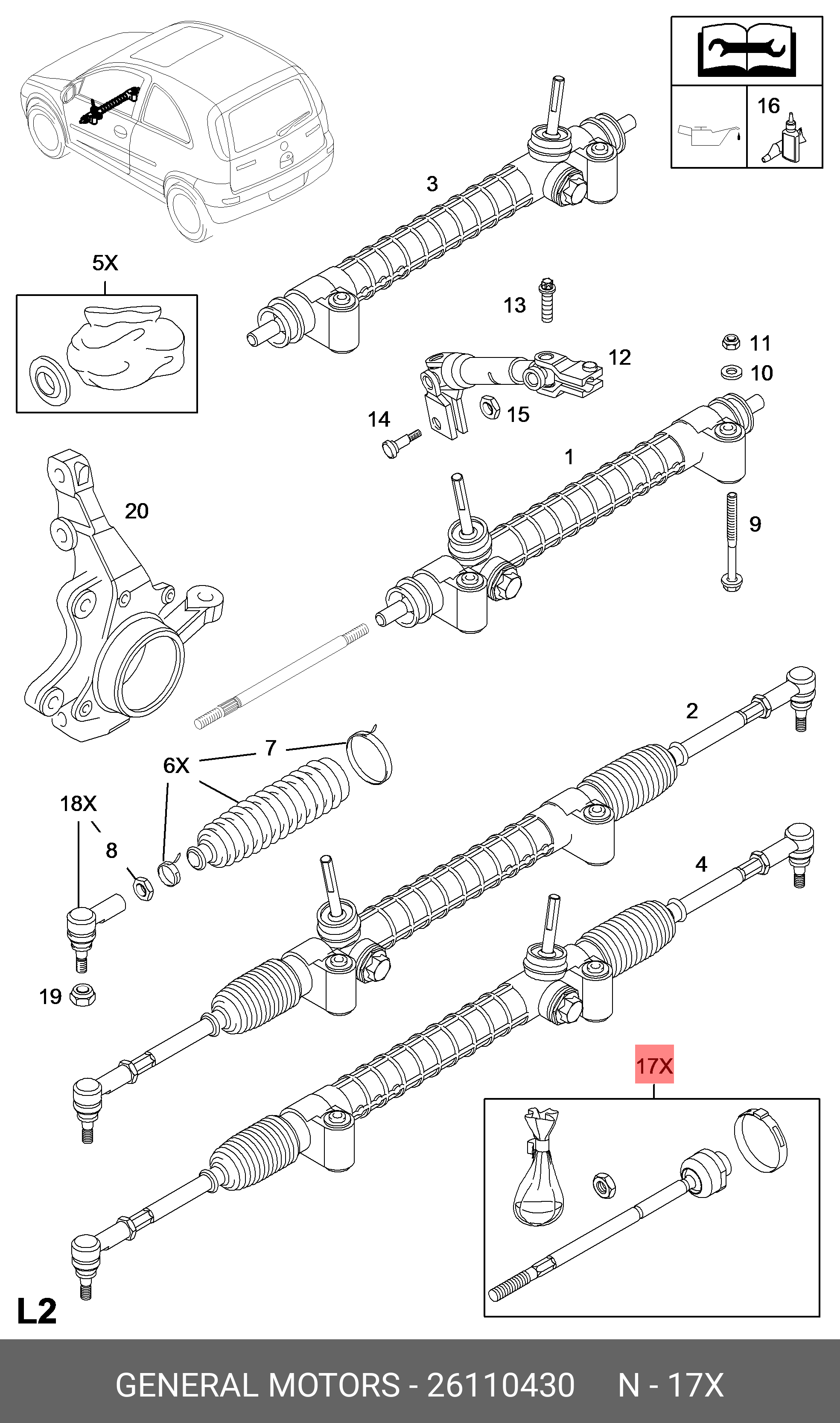 16

3

5X

13

11

12

10

14

15

1

20

9

2

7

6X

18X

8

4

19

17X

L2

GENERAL MOTORS - 26110430     N - 17X