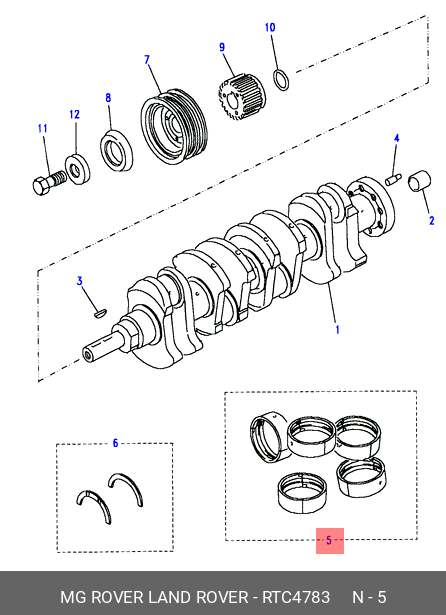 10
9
7
8
12
11
4
2
3
1
6
5
MG ROVER LAND ROVER - RTC4783 N - 5