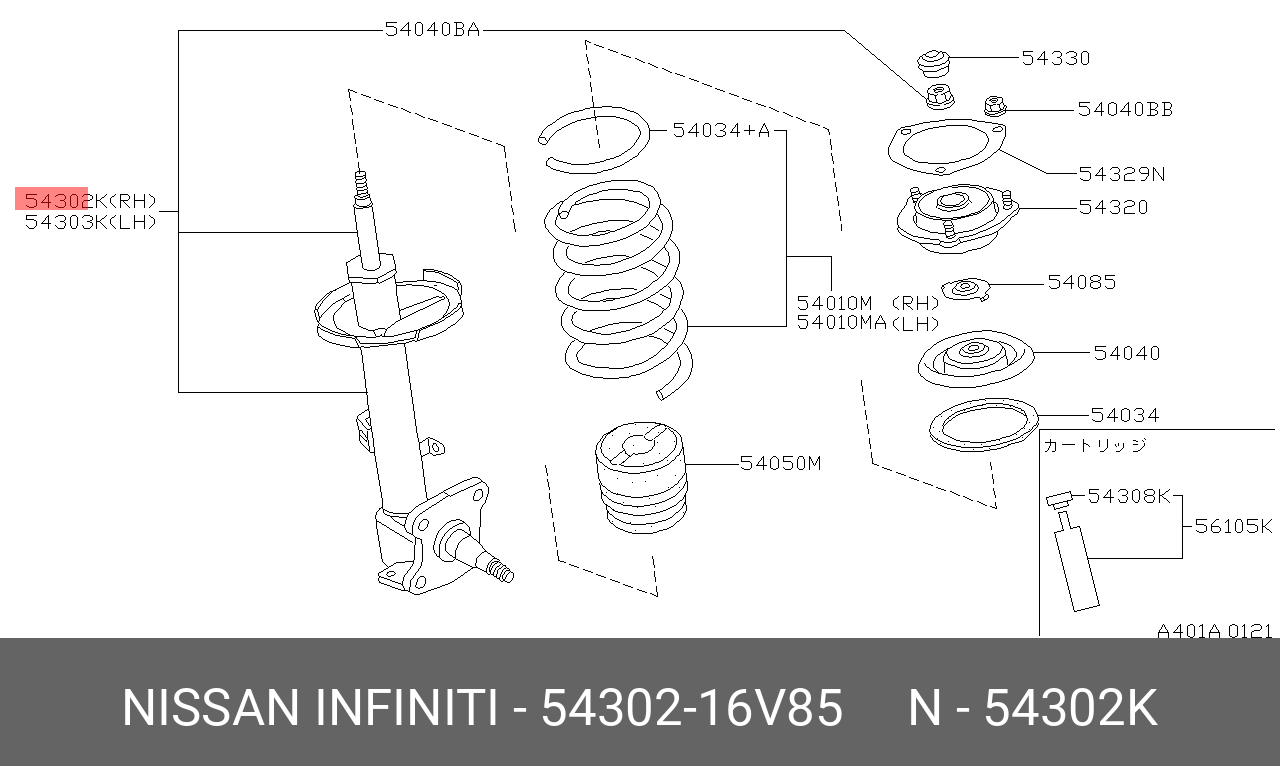 54040BA
54330
54040BB
54034+A
54329N
54302K(RH)
54303K(LH)
54320
54085
54010M (RH)
54010MA(LH)
54040
54034
カートリッジ
54050M
54308K
56105K
A401A 0121

NISSAN INFINITI - 54302-16V85 N - 54302K