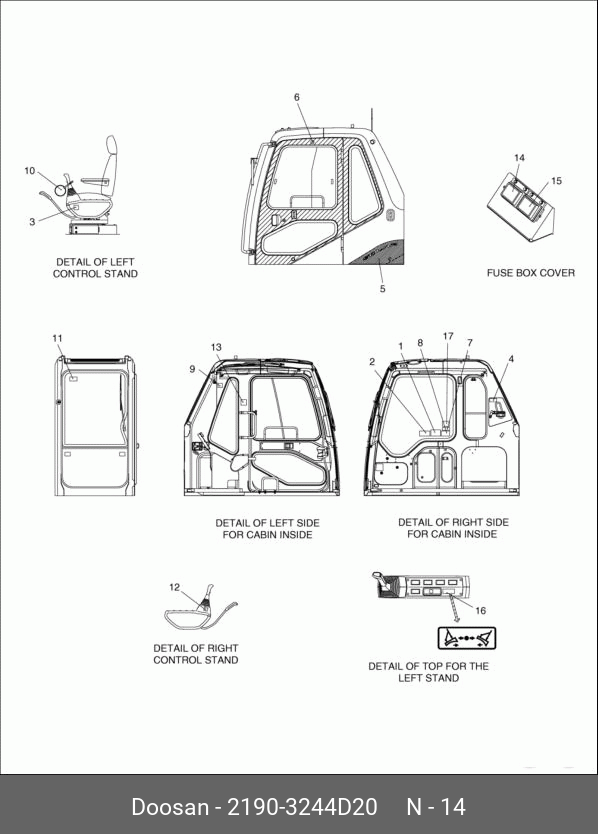 6

10

3

DETAIL OF LEFT
CONTROL STAND

5

14

15

FUSE BOX COVER

11

13

9

DETAIL OF LEFT SIDE
FOR CABIN INSIDE

2

1

8

17

7

4

DETAIL OF RIGHT SIDE
FOR CABIN INSIDE

12

DETAIL OF RIGHT
CONTROL STAND

16

DETAIL OF TOP FOR THE
LEFT STAND

Doosan - 2190-3244D20 N - 14