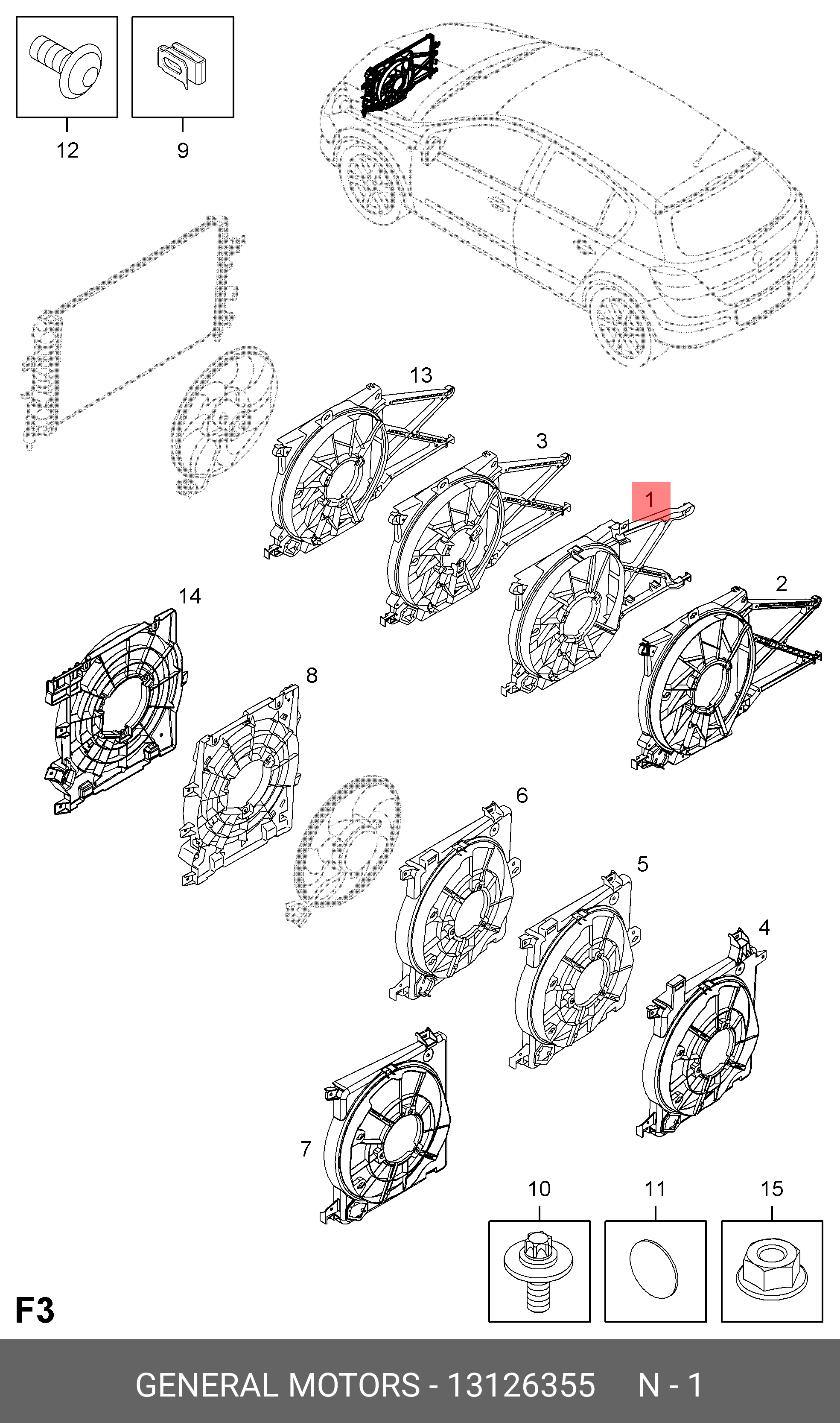 12
9
13
3
1
2
14
8
6
5
4
7
10
11
15
F3

GENERAL MOTORS - 13126355 N - 1