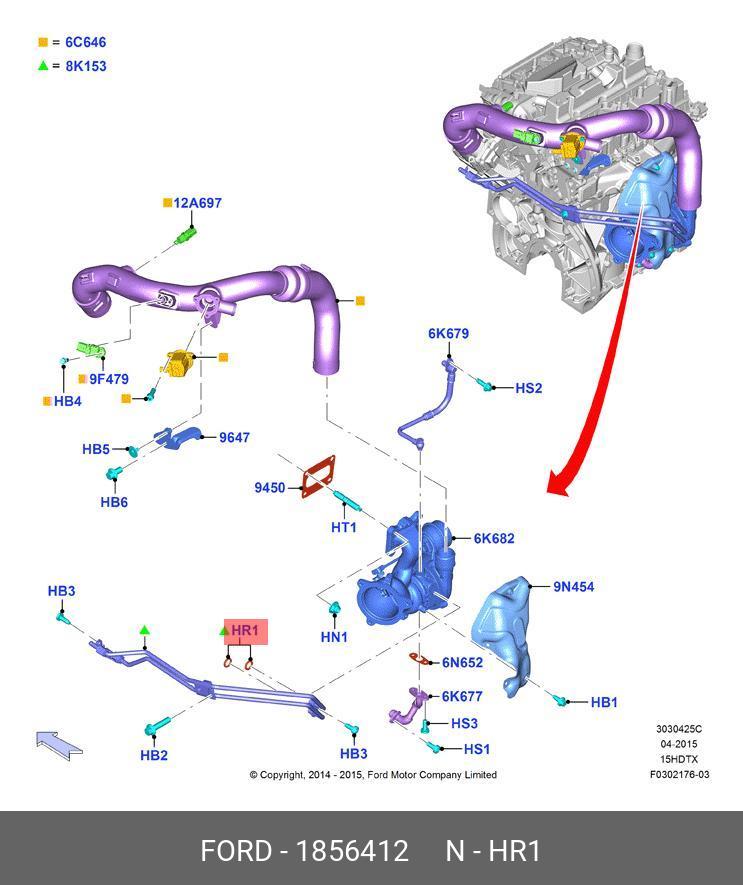 = 6C646
= 8K153

12A697

9F479

HB4

HB5

9647

HB6

6K679

HS2

9450

HT1

6K682

9N454

HB3

HR1

HN1

6N652

6K677

HB1

HS3

HS1

HB2

HB3

3030425C
04-2015
15HDTX
F0302176-03

© Copyright, 2014 - 2015, Ford Motor Company Limited

FORD - 1856412 N - HR1