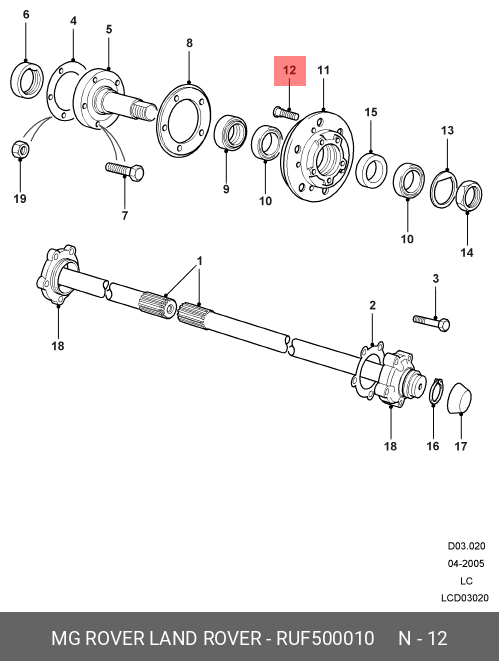 6
4
5
8
12
11
15
13
19
7
9
10
10
14
1
3
2
18
18
16
17

D03.020
04-2005
LC
LCD03020

MG ROVER LAND ROVER - RUF500010 N - 12