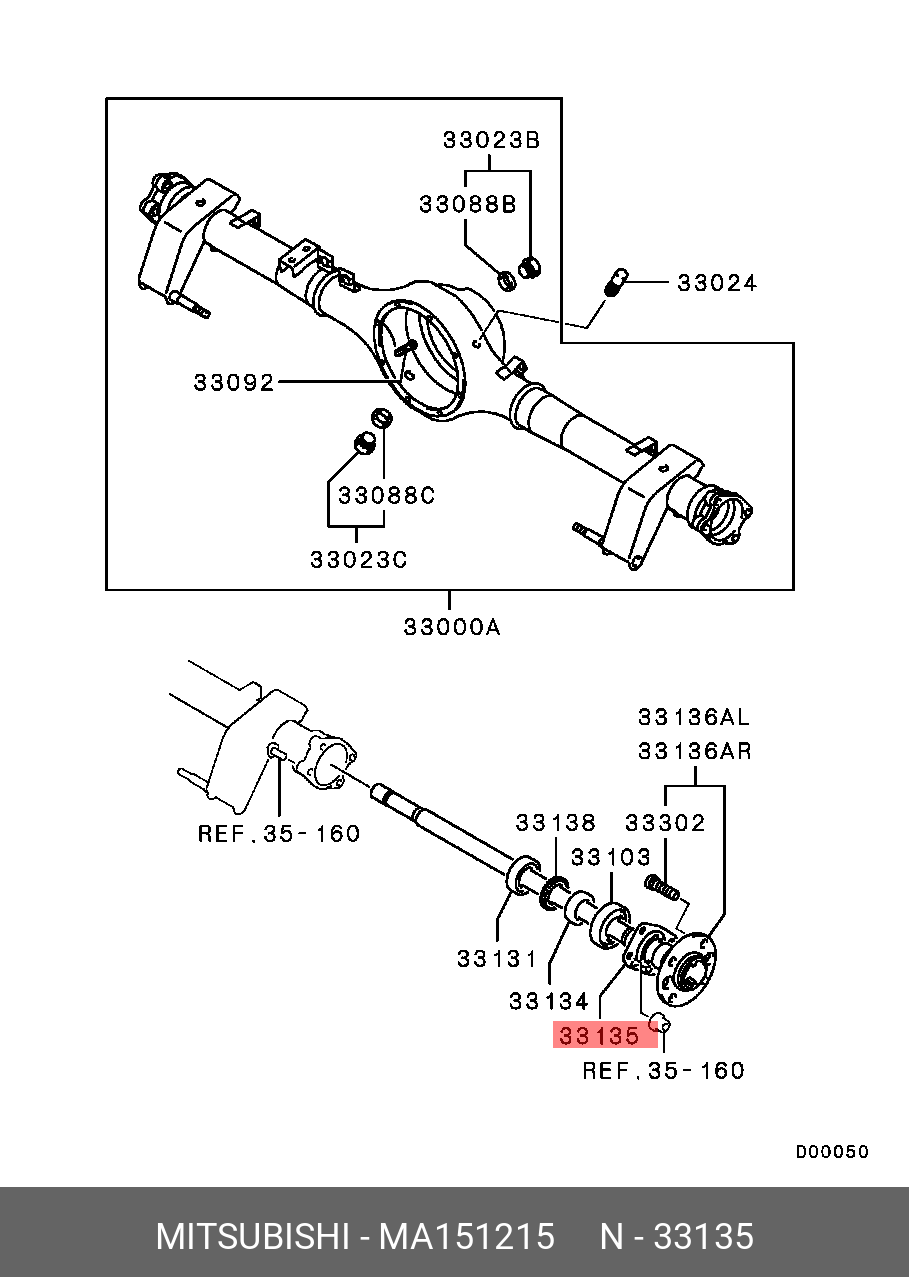 33023B
33088B
33024
33092
33088C
33023C
33000A

33136AL
33136AR
REF.35-160
33138
33302
33103
33131
33134
33135
REF.35-160

D00050

MITSUBISHI - MA151215 N - 33135