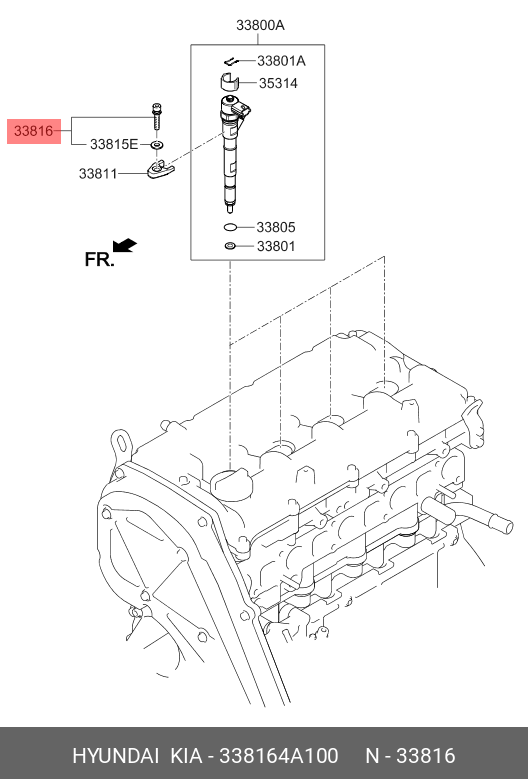 33800A
33801A
35314
33816
33815E
33811
33805
33801
FR.
HYUNDAI KIA - 338164A100 N - 33816