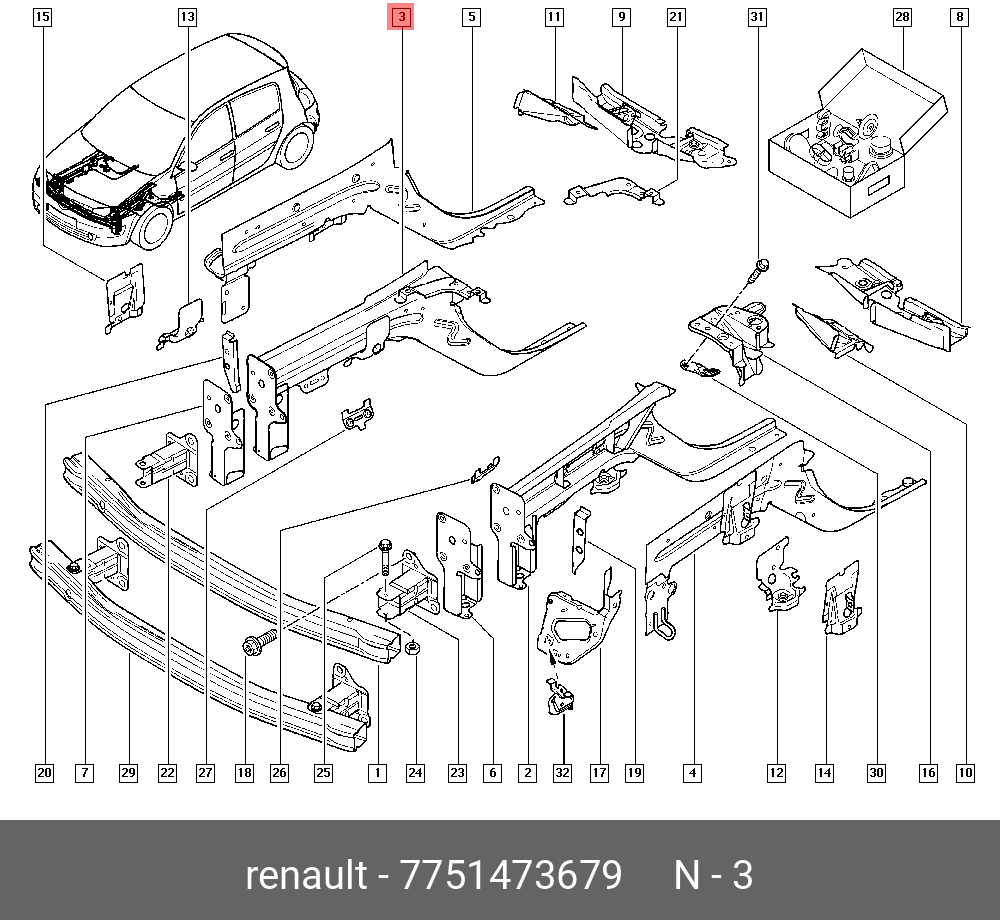 15 13 3 5 11 9 21 31 28 8

20 7 29 22 27 18 26 25 1 24 23 6 2 32 17 19 4 12 14 30 16 10

renault - 7751473679 N - 3