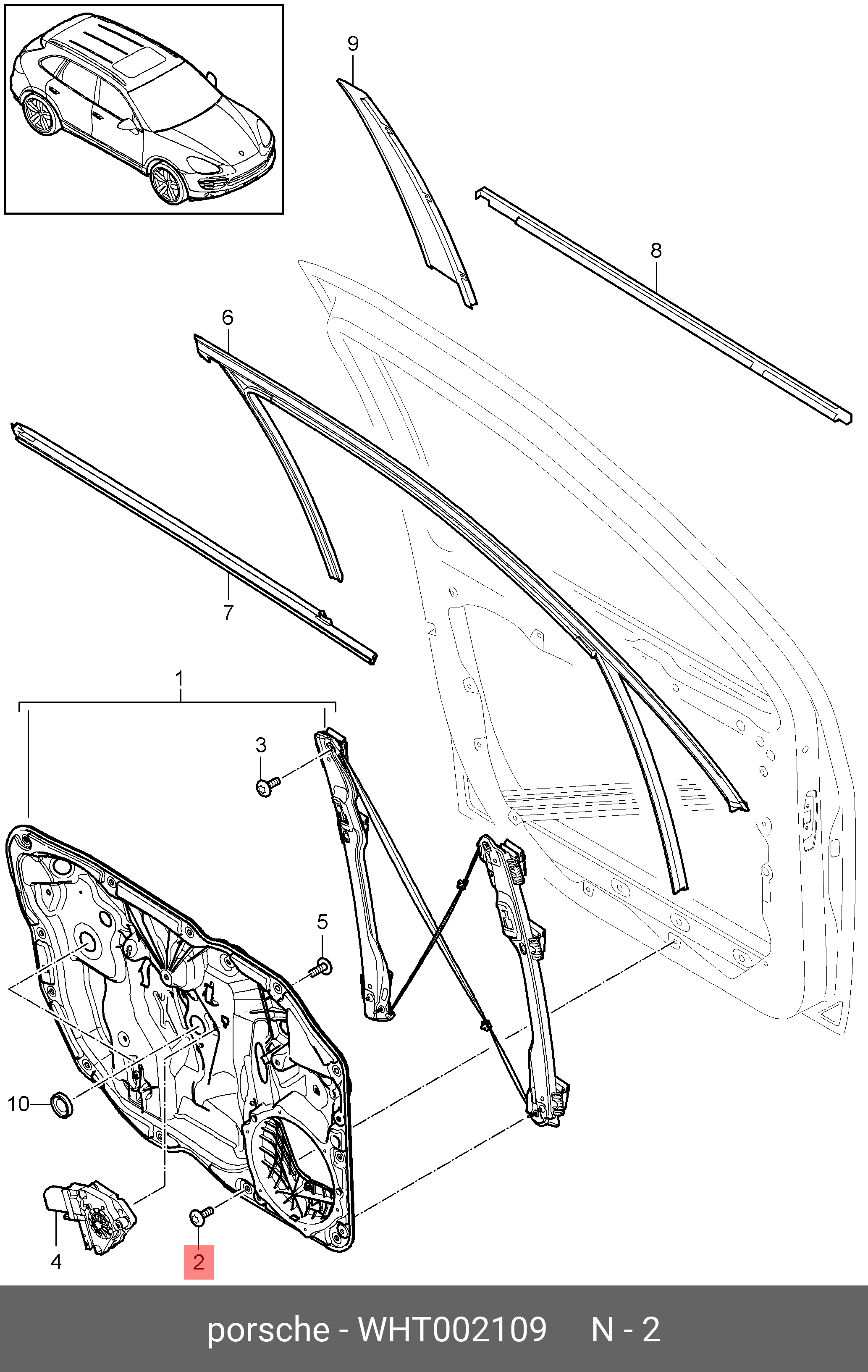 9

8

6

7

1

3

5

10

4

2

porsche - WHT002109 N - 2