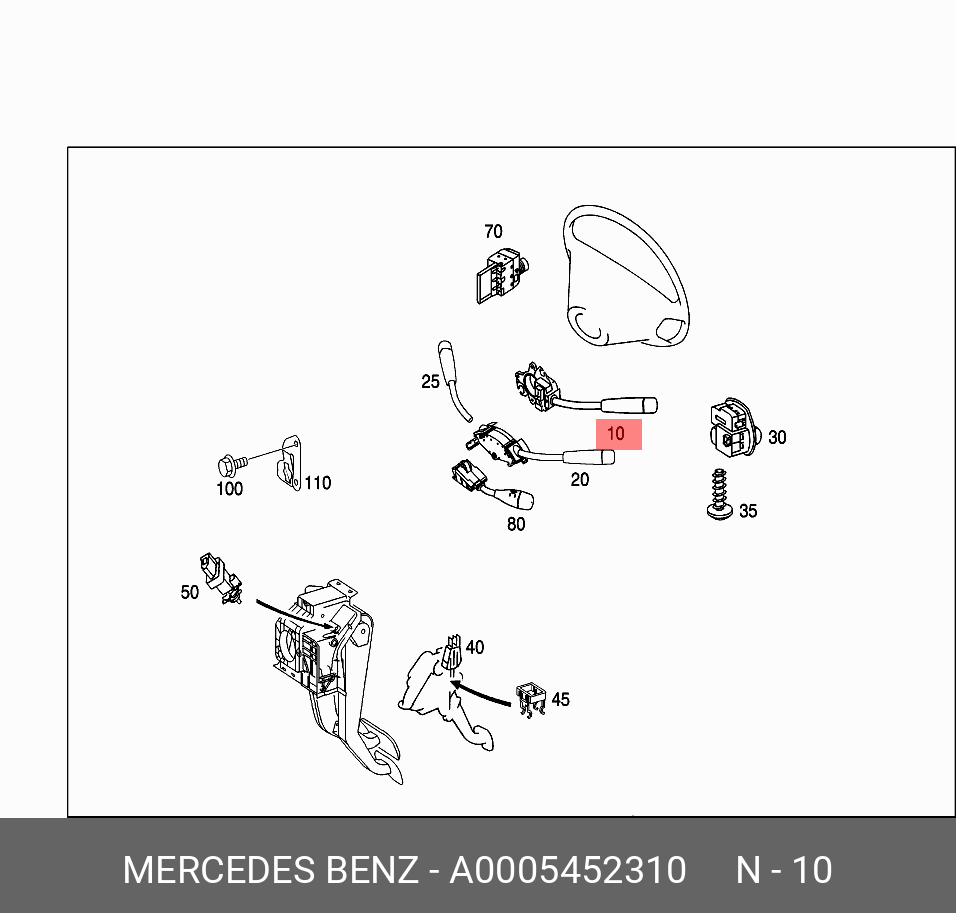 70
25
10
30
100
110
20
35
80
50
40
45

MERCEDES BENZ - A0005452310 N - 10