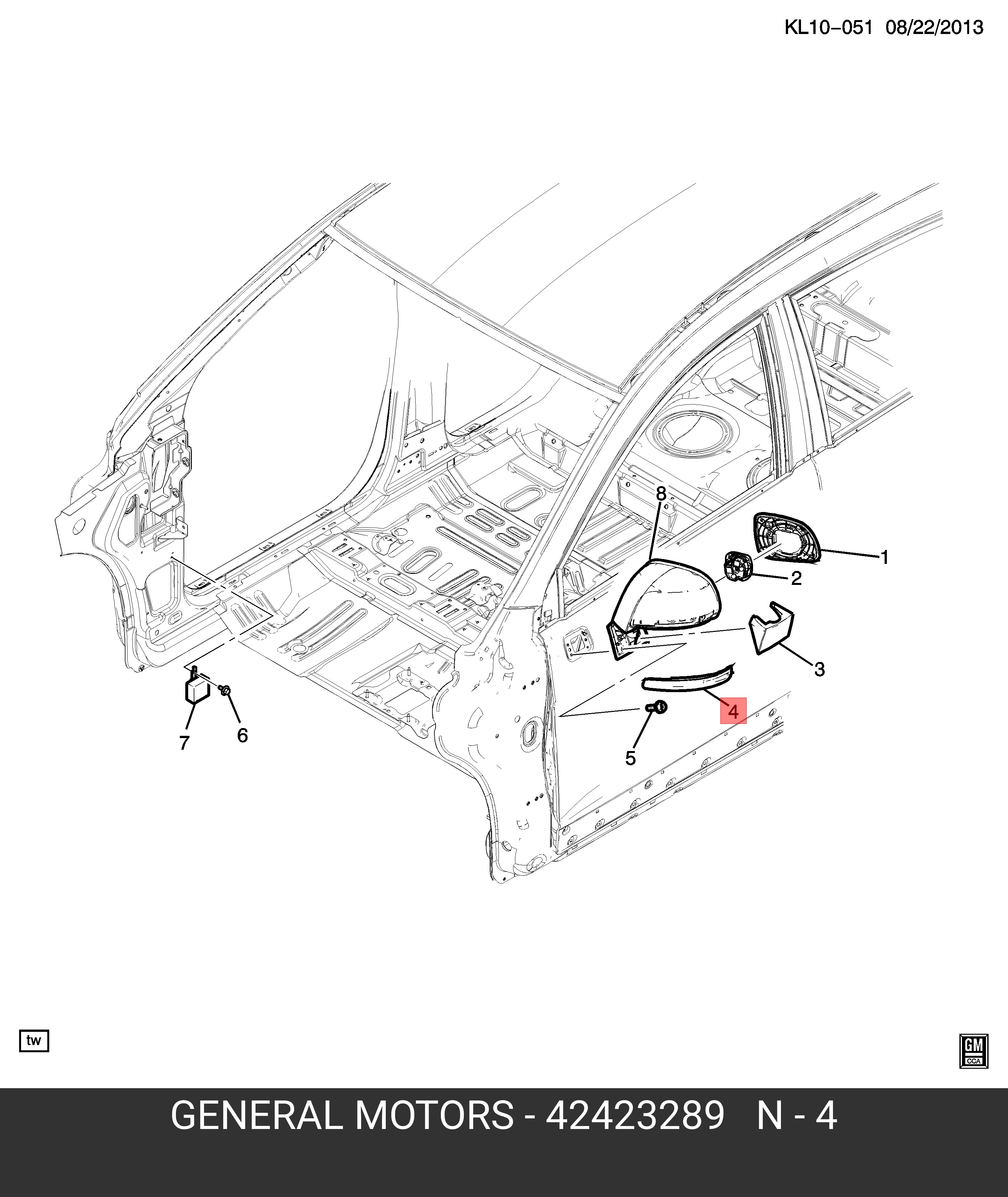 KL10–051 08/22/2013

8
1
2
3
4
5
6
7

tw

GM
CCA

GENERAL MOTORS - 42423289 N - 4