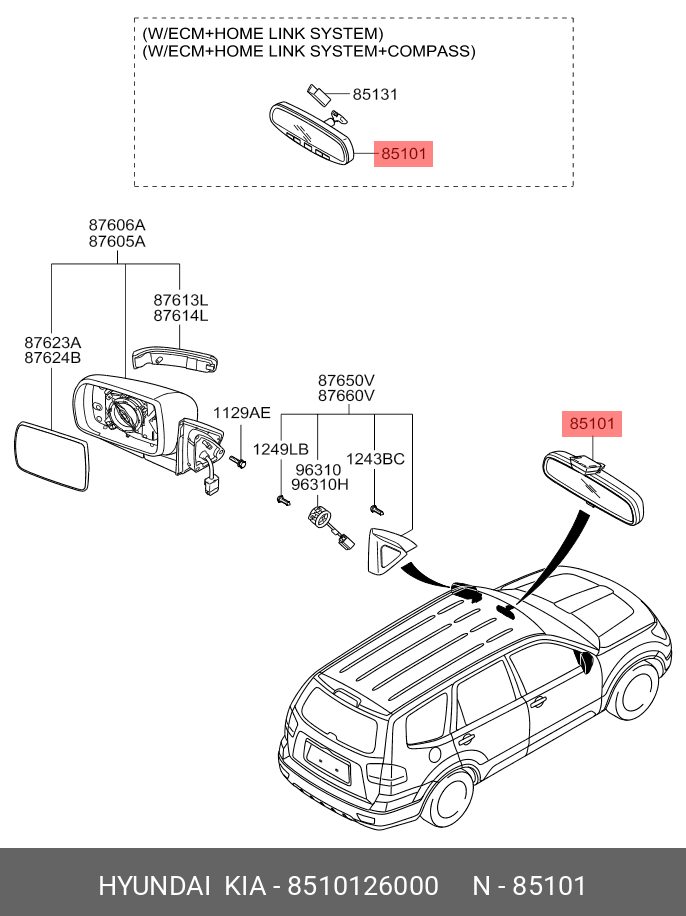 (W/ECM+HOME LINK SYSTEM)
(W/ECM+HOME LINK SYSTEM+COMPASS)

85131

85101

87606A
87605A

87613L
87614L

87623A
87624B

1129AE

87650V
87660V

1249LB

96310
96310H

1243BC

85101

HYUNDAI KIA - 8510126000 N - 85101