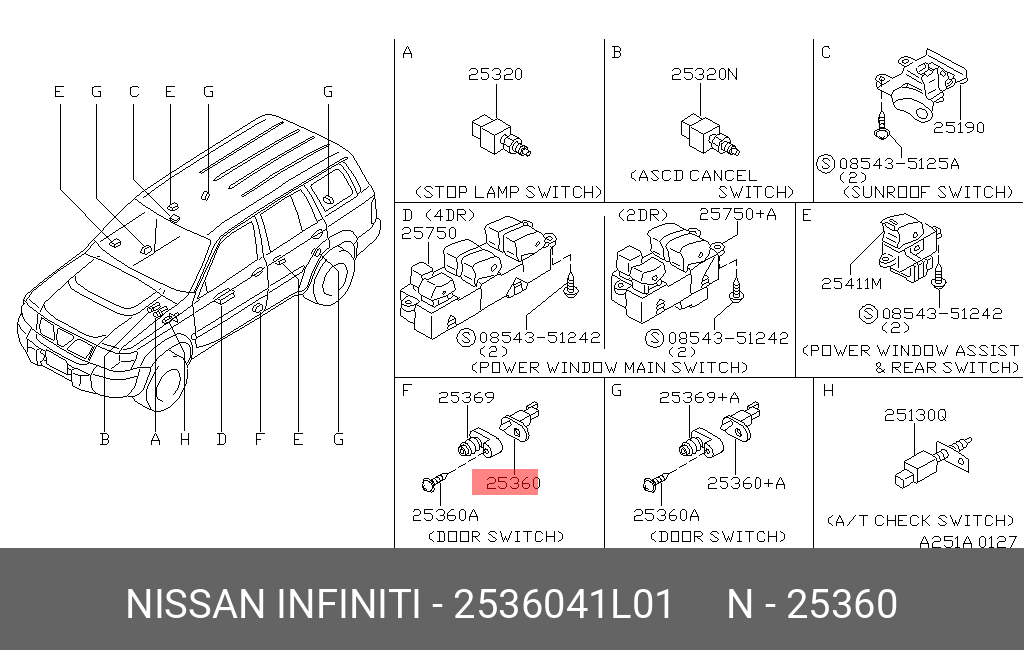 E G C E G G

B A H D F E G

A
25320
(STOP LAMP SWITCH)

B
25320N
(ASCD CANCEL SWITCH)

C
25190
Ⓢ 08543-5125A
(2)
(SUNROOF SWITCH)

D (4DR)
25750
Ⓢ 08543-51242
(2)

(2DR)
25750+A
Ⓢ 08543-51242
(2)
(POWER WINDOW MAIN SWITCH)

E
25411M
Ⓢ 08543-51242
(2)
(POWER WINDOW ASSIST & REAR SWITCH)

F
25369
25360
25360A
(DOOR SWITCH)

G
25369+A
25360+A
25360A
(DOOR SWITCH)

H
25130Q
(A/T CHECK SWITCH)
A251A 0127

NISSAN INFINITI - 2536041L01 N - 25360